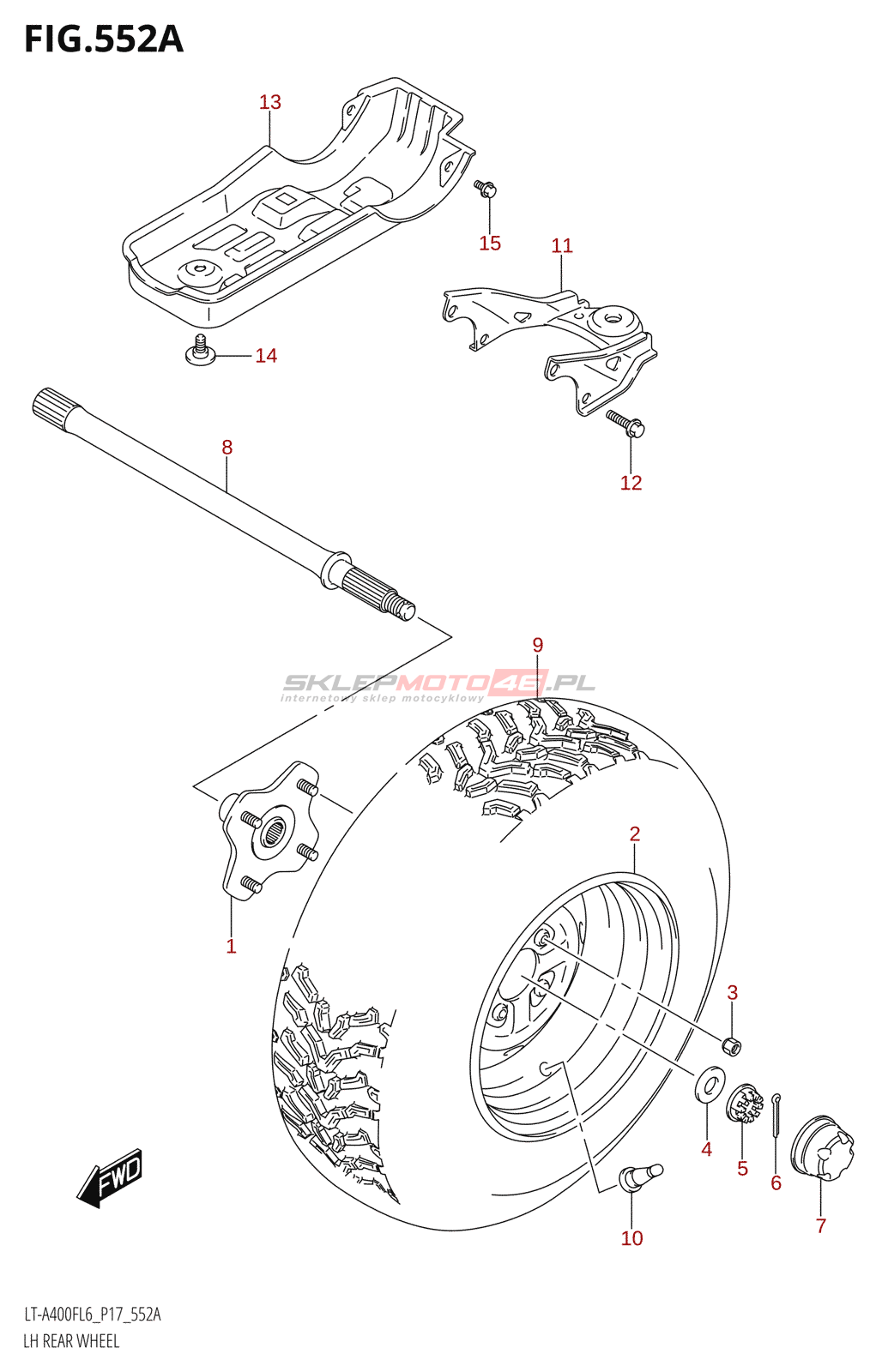 FIG.552A

13

15

11

14

8

12

9

SKLEPMOTO46.PL
internetowy sklep motocyklowy

2

1

3

4

5

6

7

10

FWD

LT-A400FL6_P17_552A
LH REAR WHEEL