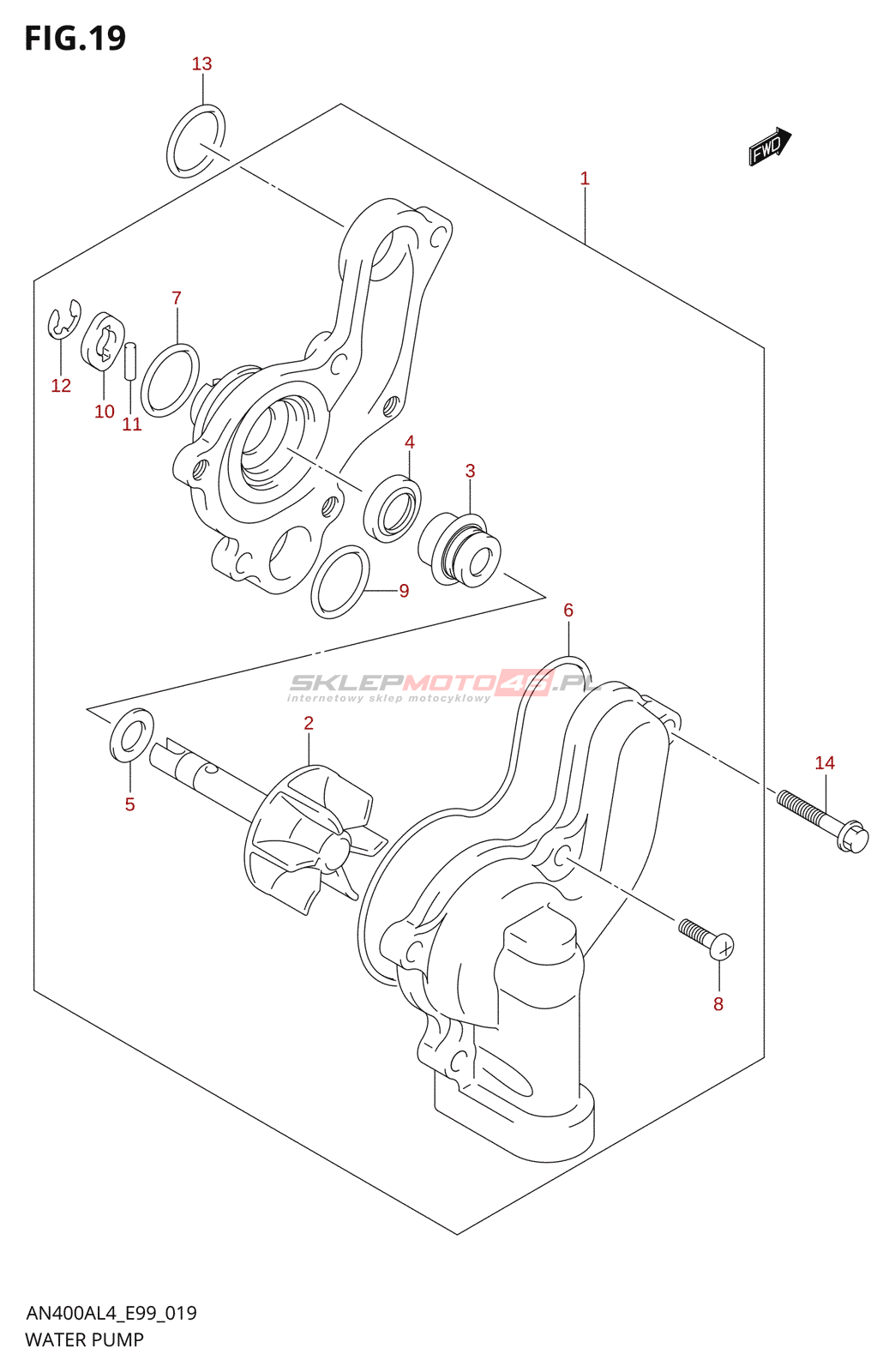 FIG.19

13

FWD

1

7

12

10

11

4

3

9

6

SKLEPMOTO46.PL
internetowy sklep motocyklowy

2

5

14

8

AN400AL4_E99_019
WATER PUMP