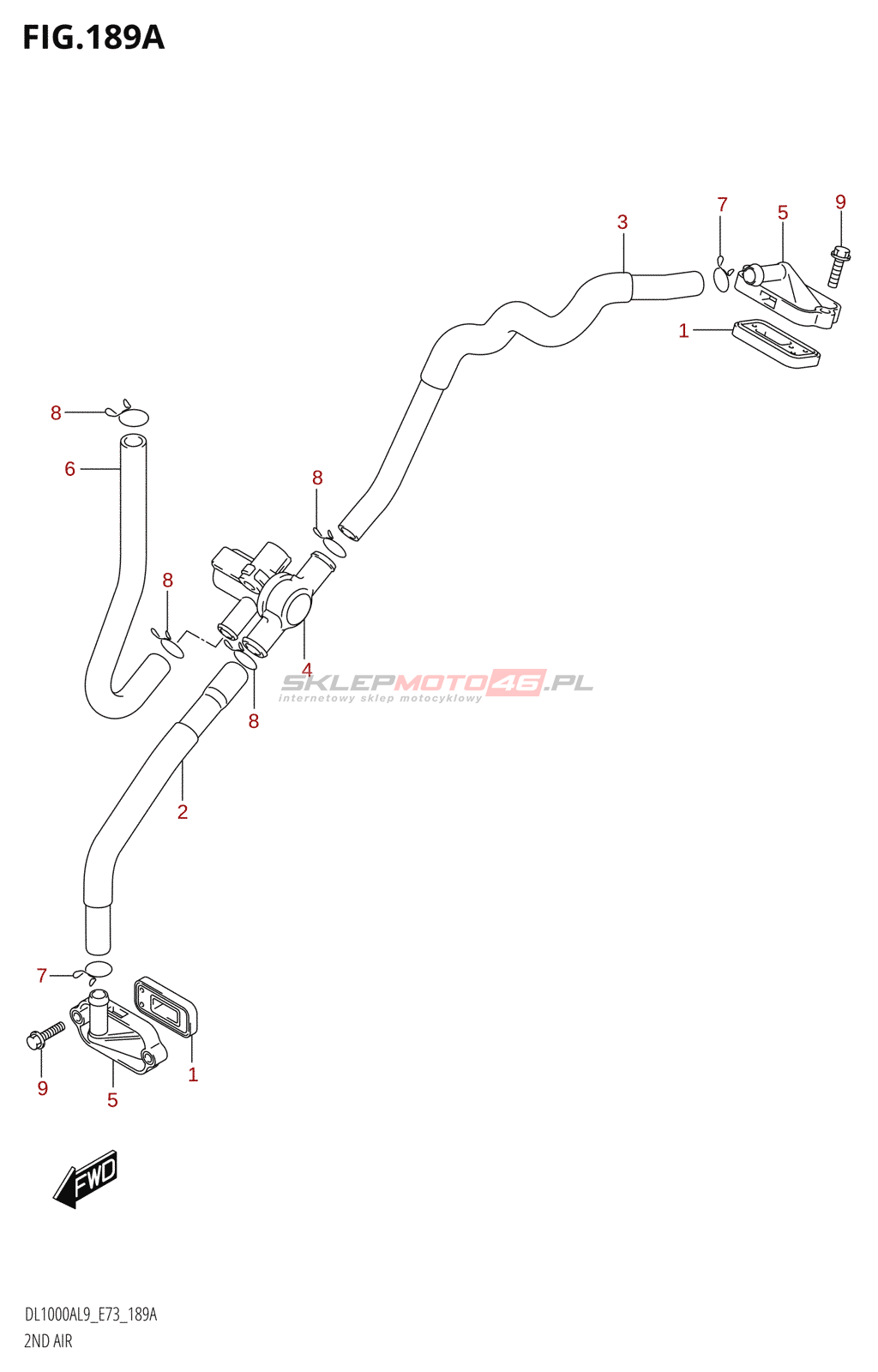 FIG.189A

3
7
5
9
1
8
6
8
8
4
SKLEPMOTO46.PL
internetowy sklep motocyklowy
8
2
7
9
5
1
FWD

DL1000AL9_E73_189A
2ND AIR