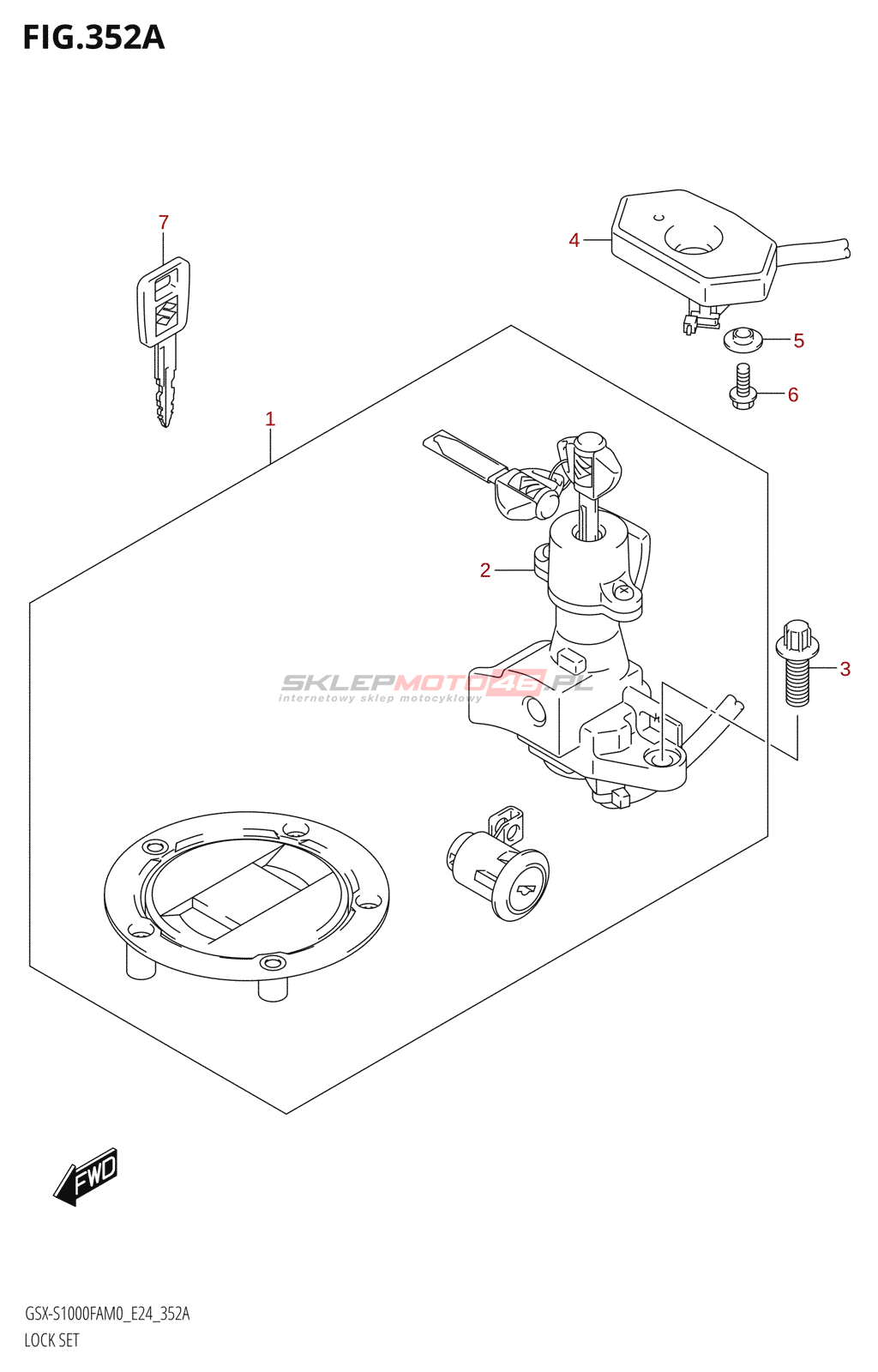 FIG.352A

7

4

5

6

1

2

3

SKLEPMOTO46.PL
internetowy sklep motocyklowy

FWD

GSX-S1000FAM0_E24_352A
LOCK SET