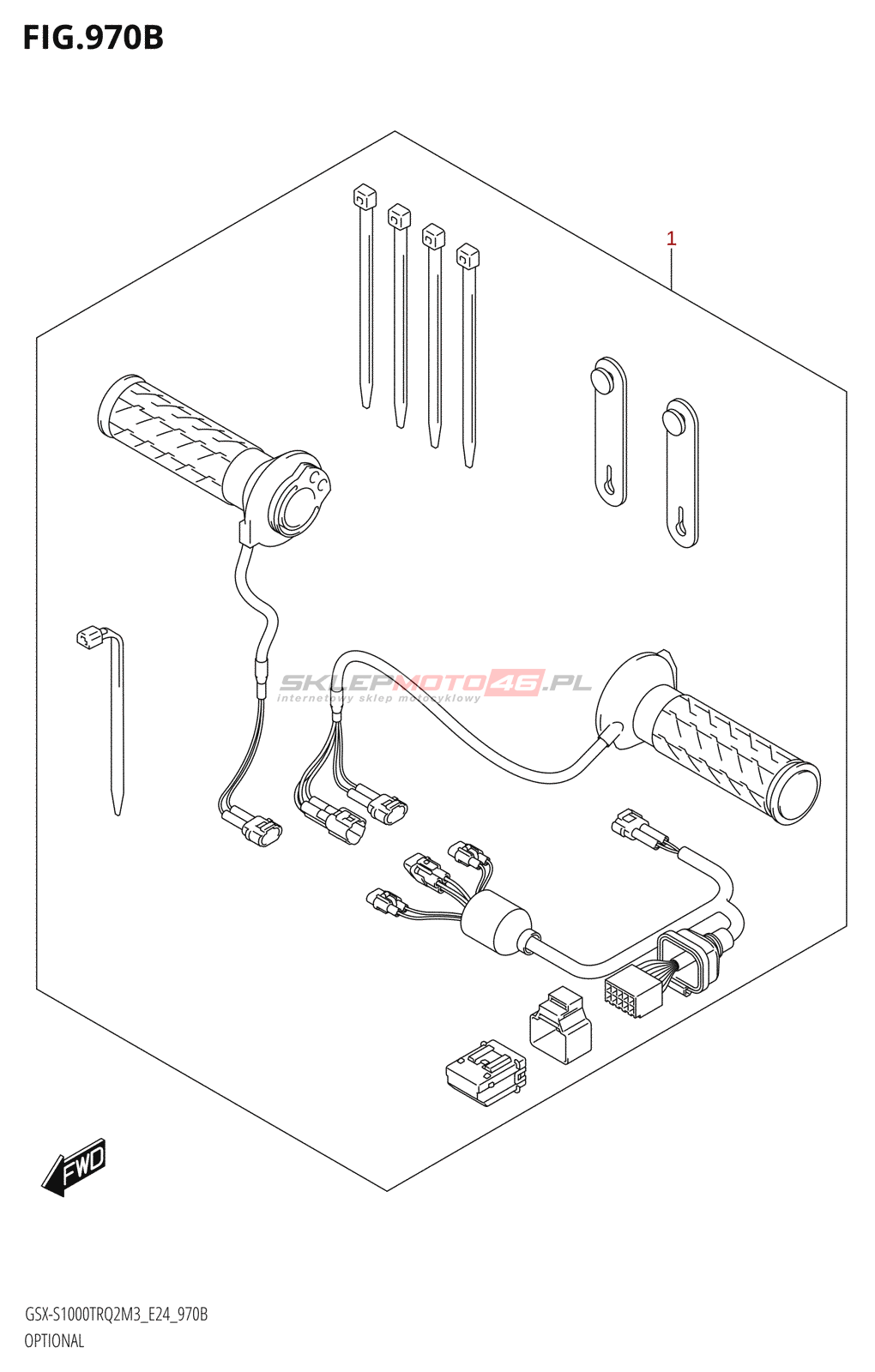 FIG.970B

1

SKLEPMOTO46.PL
internetowy sklep motocyklowy

FWD

GSX-S1000TRQ2M3_E24_970B
OPTIONAL