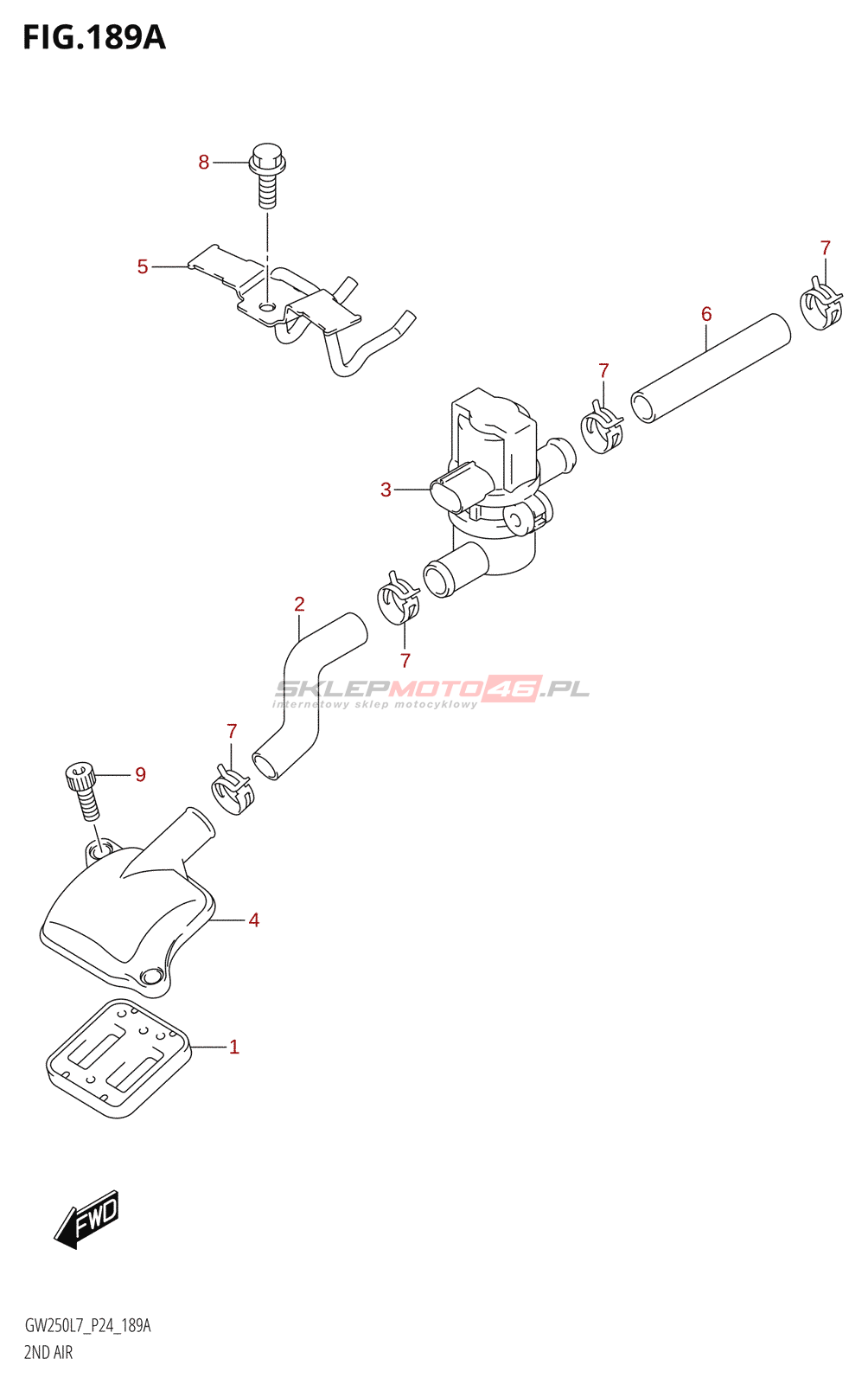 FIG.189A

8

5

7

6

7

3

2

7

SKLEPMOTO46.PL
internetowy sklep motocyklowy

7

9

4

1

FWD

GW250L7_P24_189A
2ND AIR