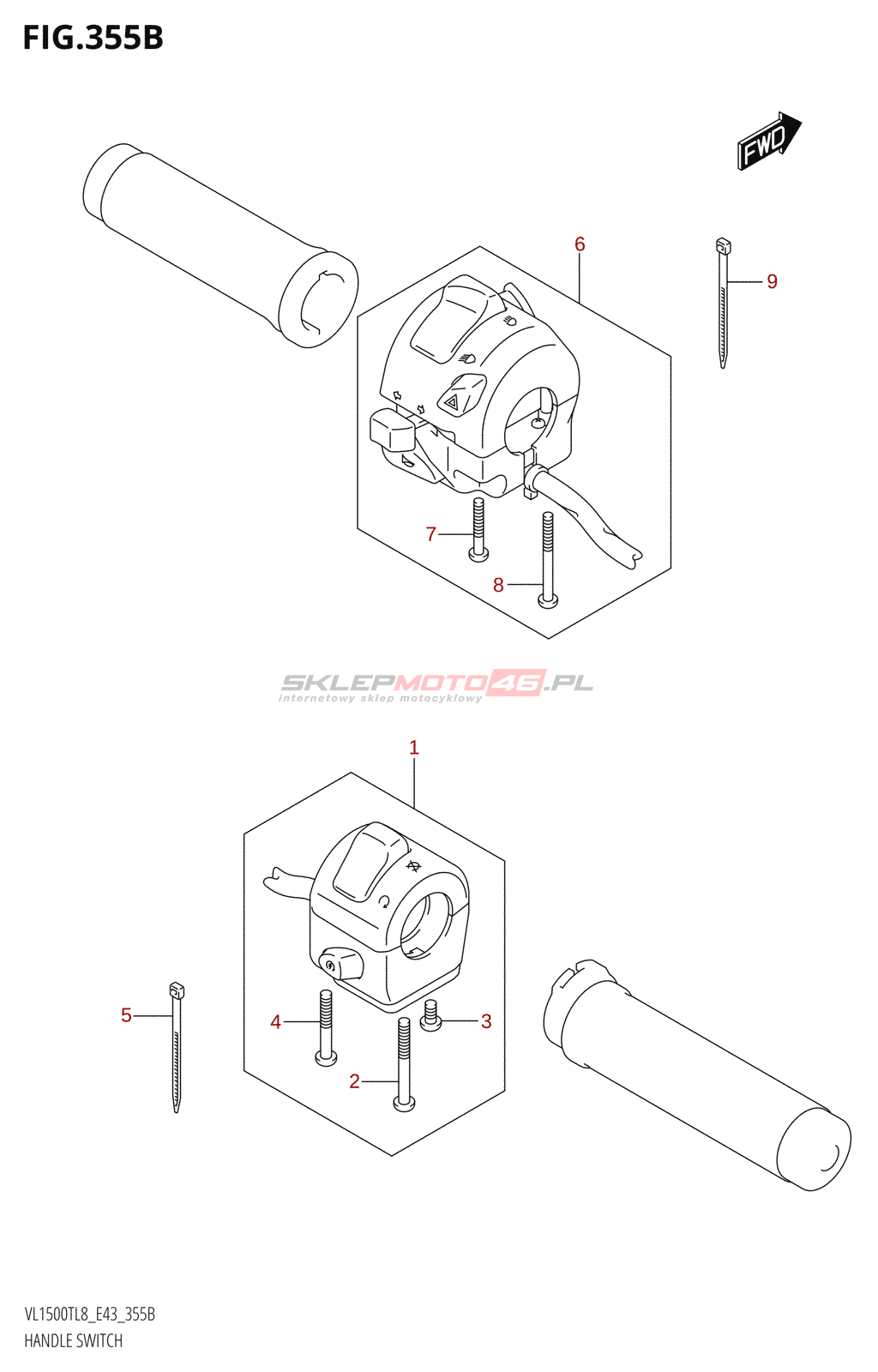 FIG.355B

FWD

6

9

7

8

SKLEPMOTO46.PL
internetowy sklep motocyklowy

1

5

4

3

2

VL1500TL8_E43_355B
HANDLE SWITCH