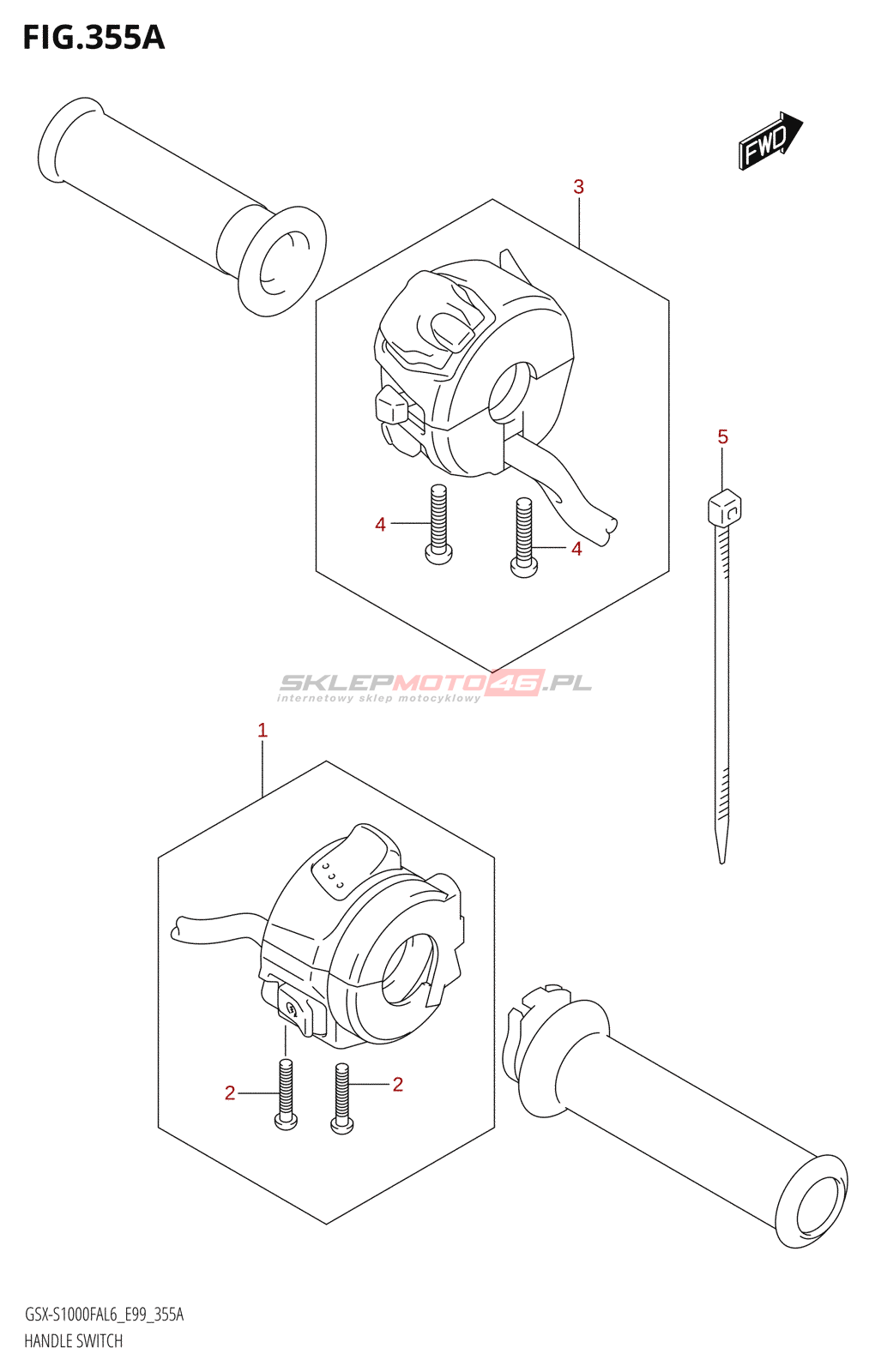 FIG.355A

FWD

3

4

4

5

SKLEPMOTO46.PL
internetowy sklep motocyklowy

1

2

2

GSX-S1000FAL6_E99_355A
HANDLE SWITCH