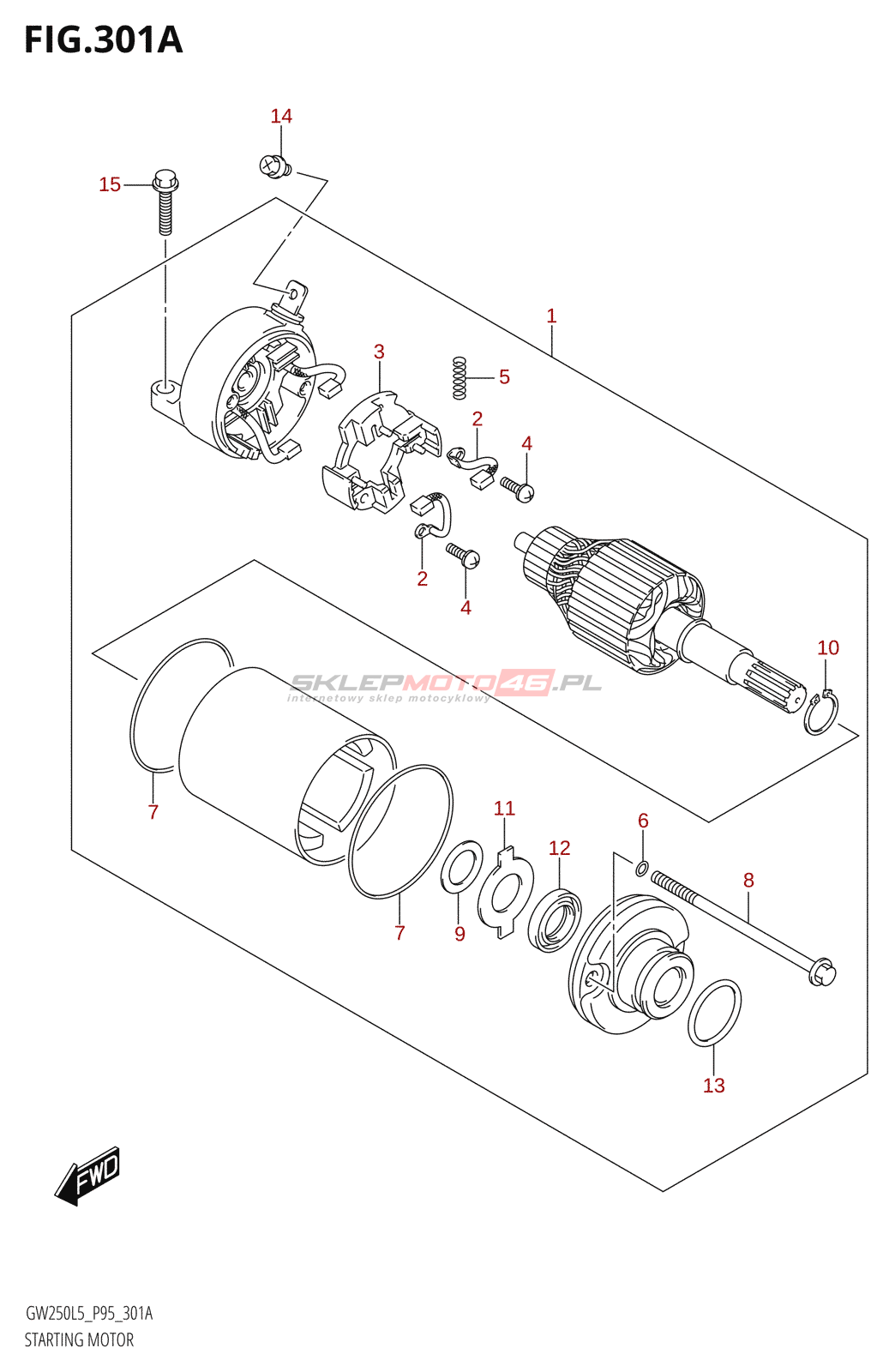 FIG.301A

14
15
1
3
5
2
4
2
4
10
SKLEPMOTO46.PL
internetowy sklep motocyklowy
7
11
6
12
8
7
9
13
FWD

GW250L5_P95_301A
STARTING MOTOR