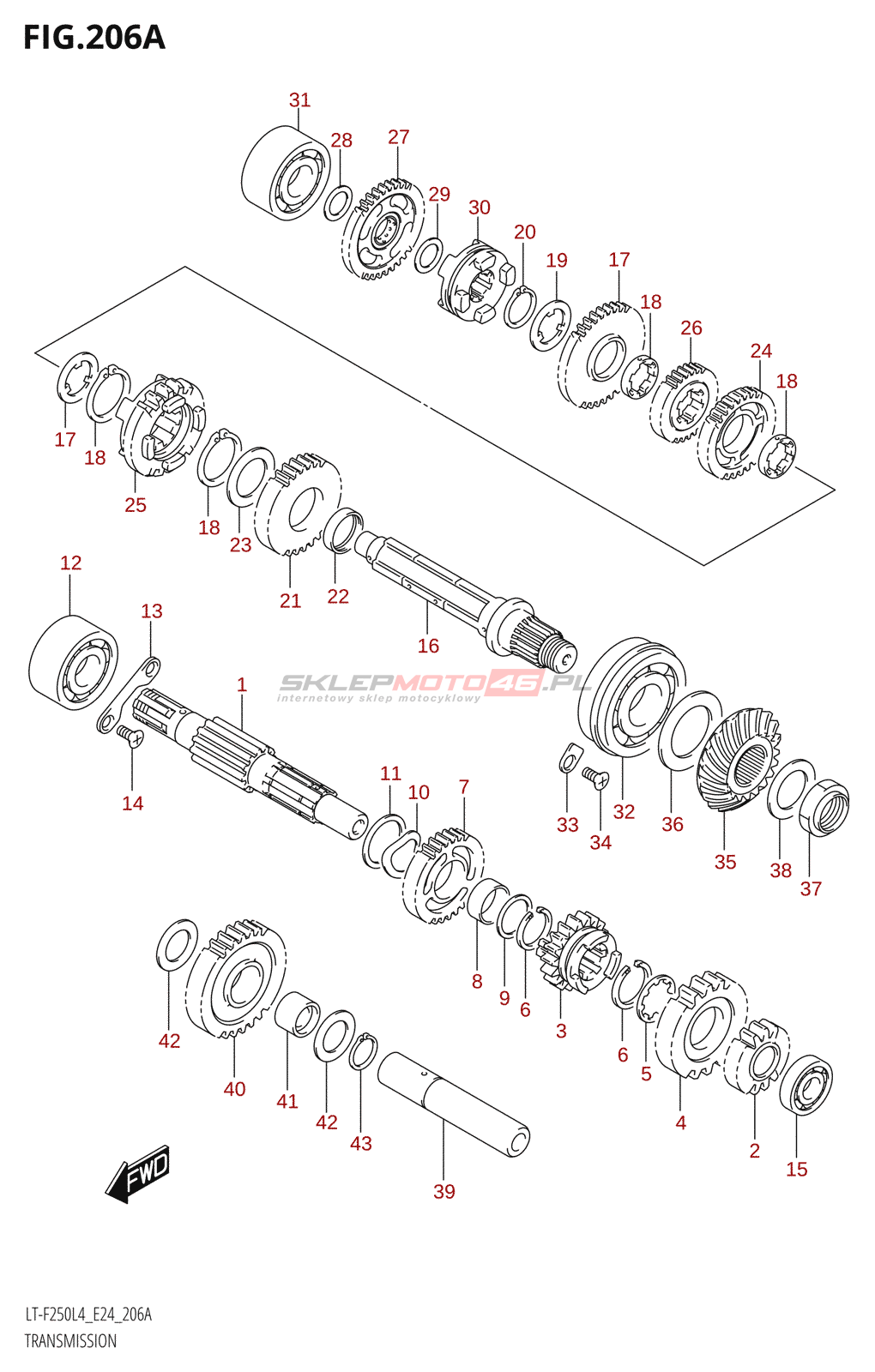 FIG.206A

31
28
27
29
30
20
19
17
18
26
24
18
17
18
25
18
23
21
22
16
12
13
1
14
SKLEPMOTO46.PL
internetowy sklep motocyklowy
11
10
7
33
34
32
36
35
38
37
8
9
6
3
6
5
4
2
15
42
40
41
42
43
39
FWD

LT-F250L4_E24_206A
TRANSMISSION