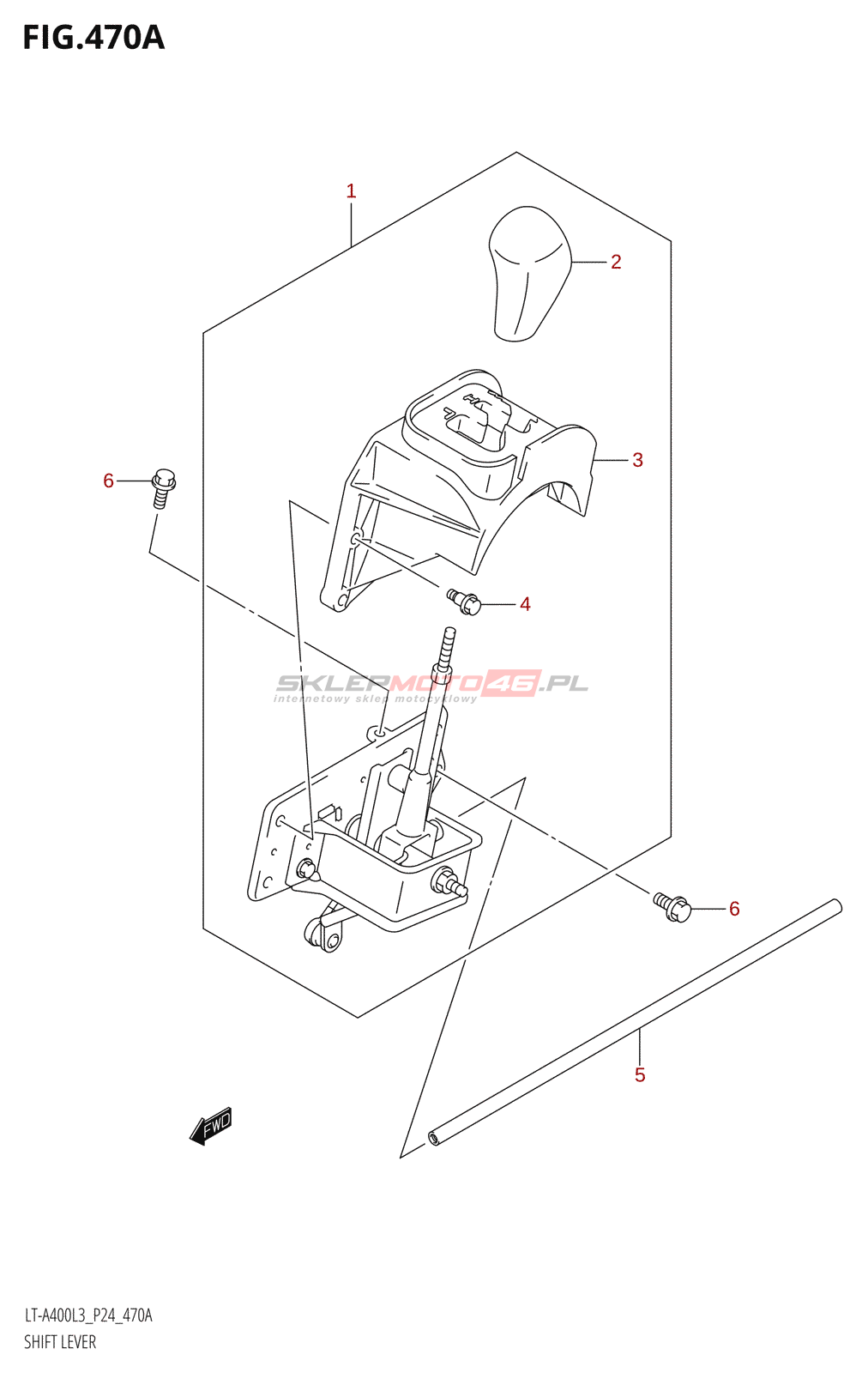 FIG.470A

1

2

3

6

4

SKLEPMOTO46.PL
internetowy sklep motocyklowy

6

5

FWD

LT-A400L3_P24_470A
SHIFT LEVER