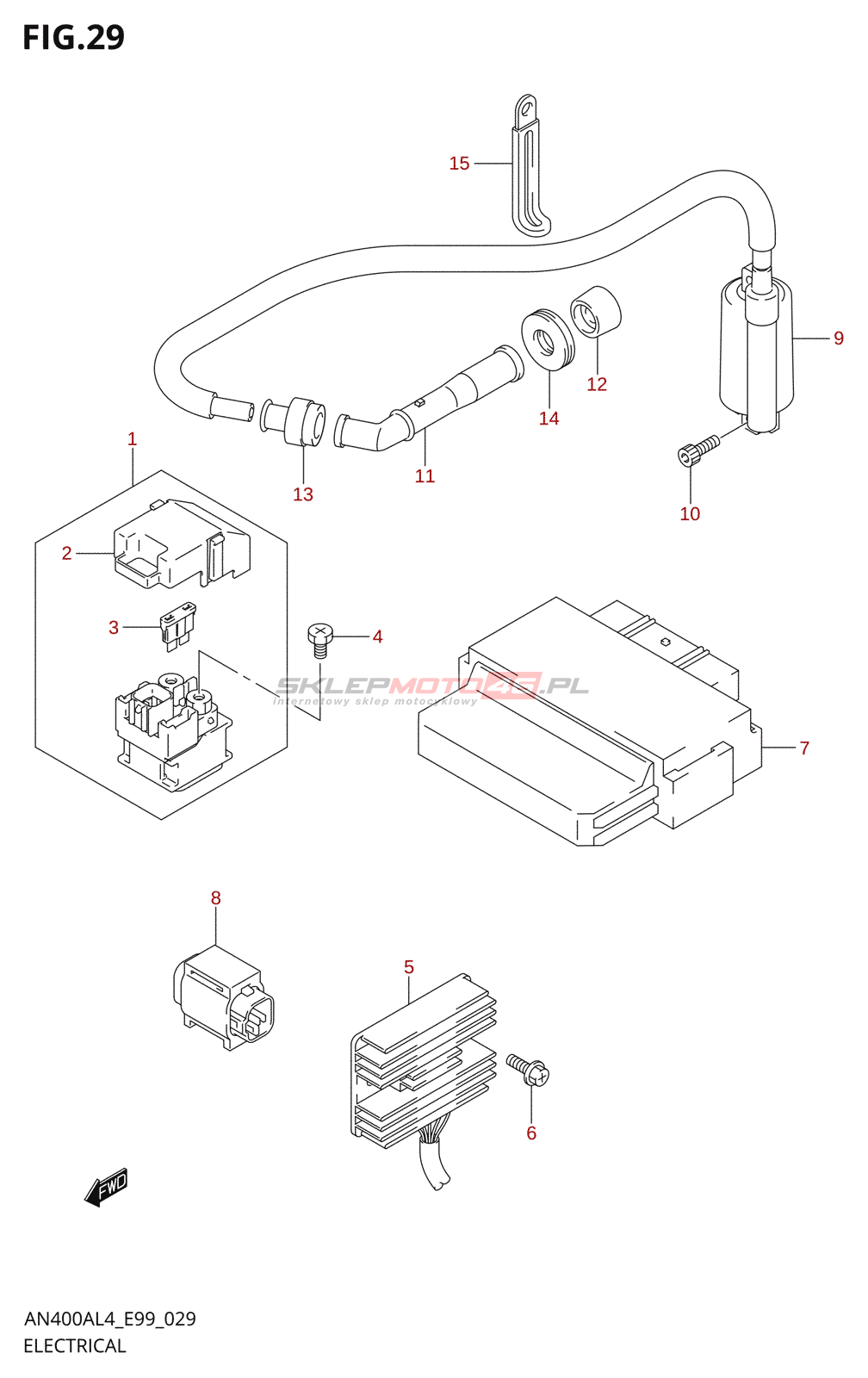 FIG.29

15

9

12

14

11

13

10

1

2

3

4

SKLEPMOTO48.PL
internetowy sklep motocyklowy

7

8

5

6

FWD

AN400AL4_E99_029
ELECTRICAL