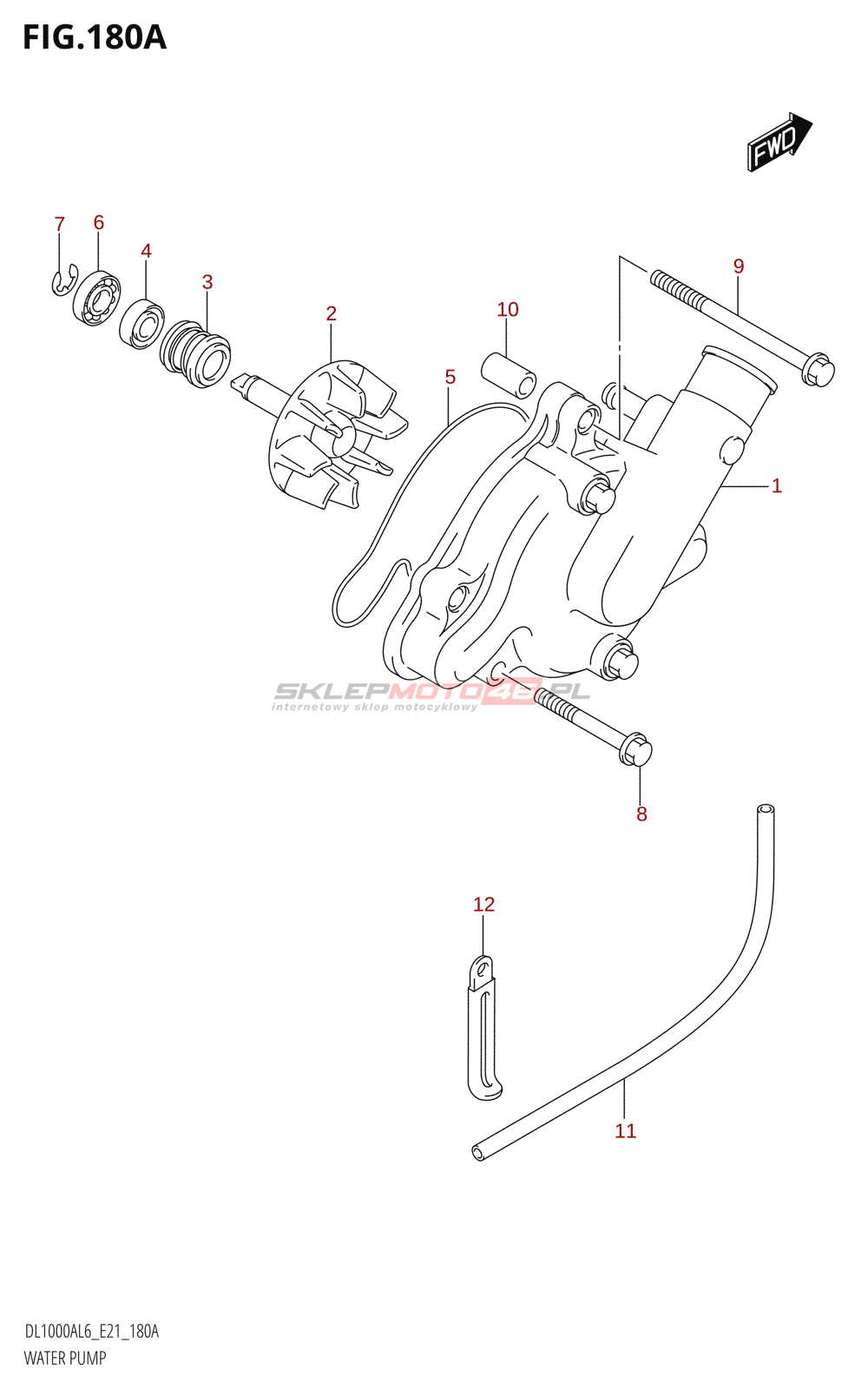 FIG.180A

FWD

7
6
4
3
2
10
5
9
1
SKLEPMOTO48.PL
internetowy sklep motocyklowy
8
12
11

DL1000AL6_E21_180A
WATER PUMP