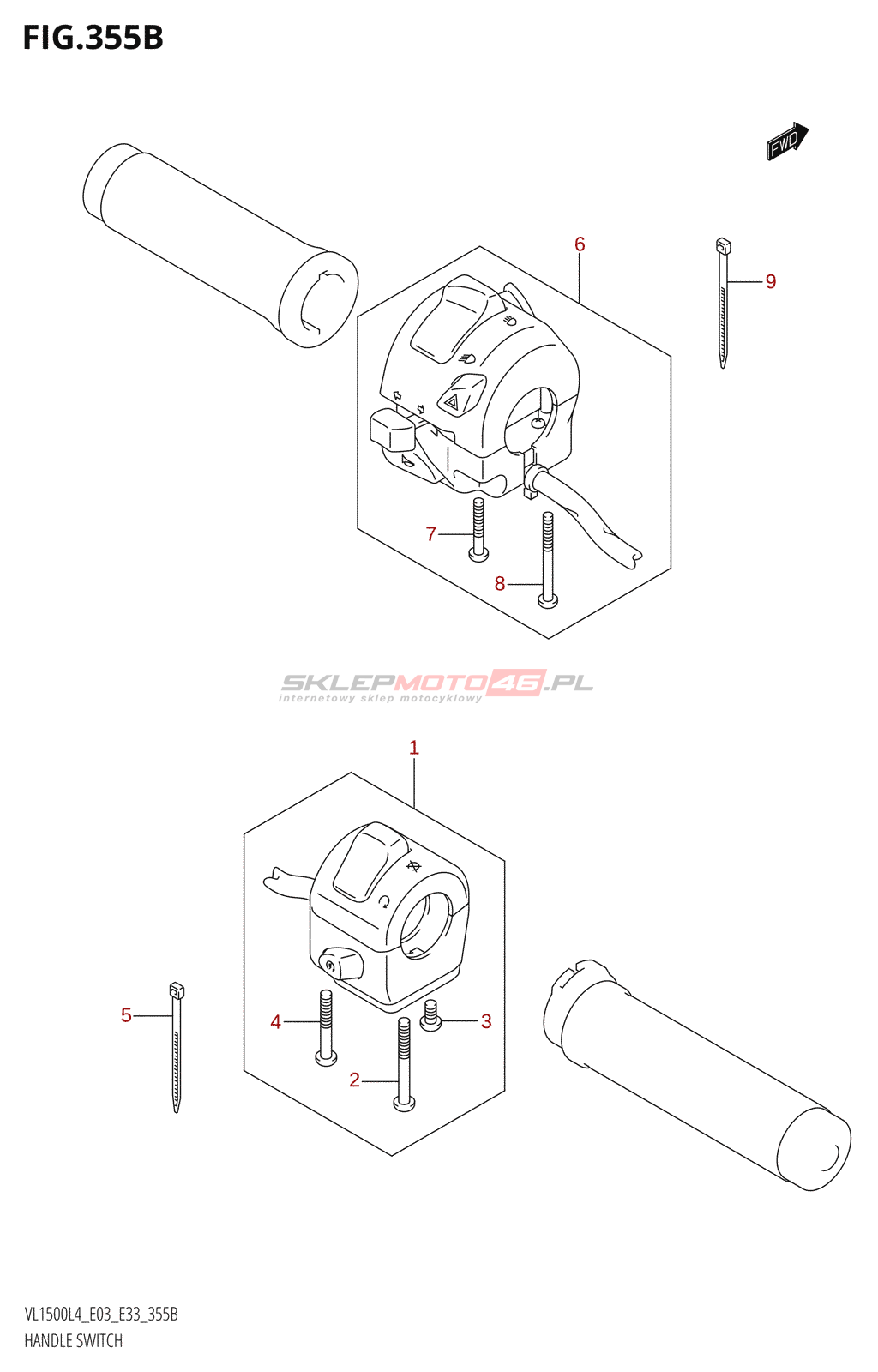 FIG.355B

FWD

6

9

7

8

SKLEPMOTO46.PL
internetowy sklep motocyklowy

1

5

4

3

2

VL1500L4_E03_E33_355B
HANDLE SWITCH