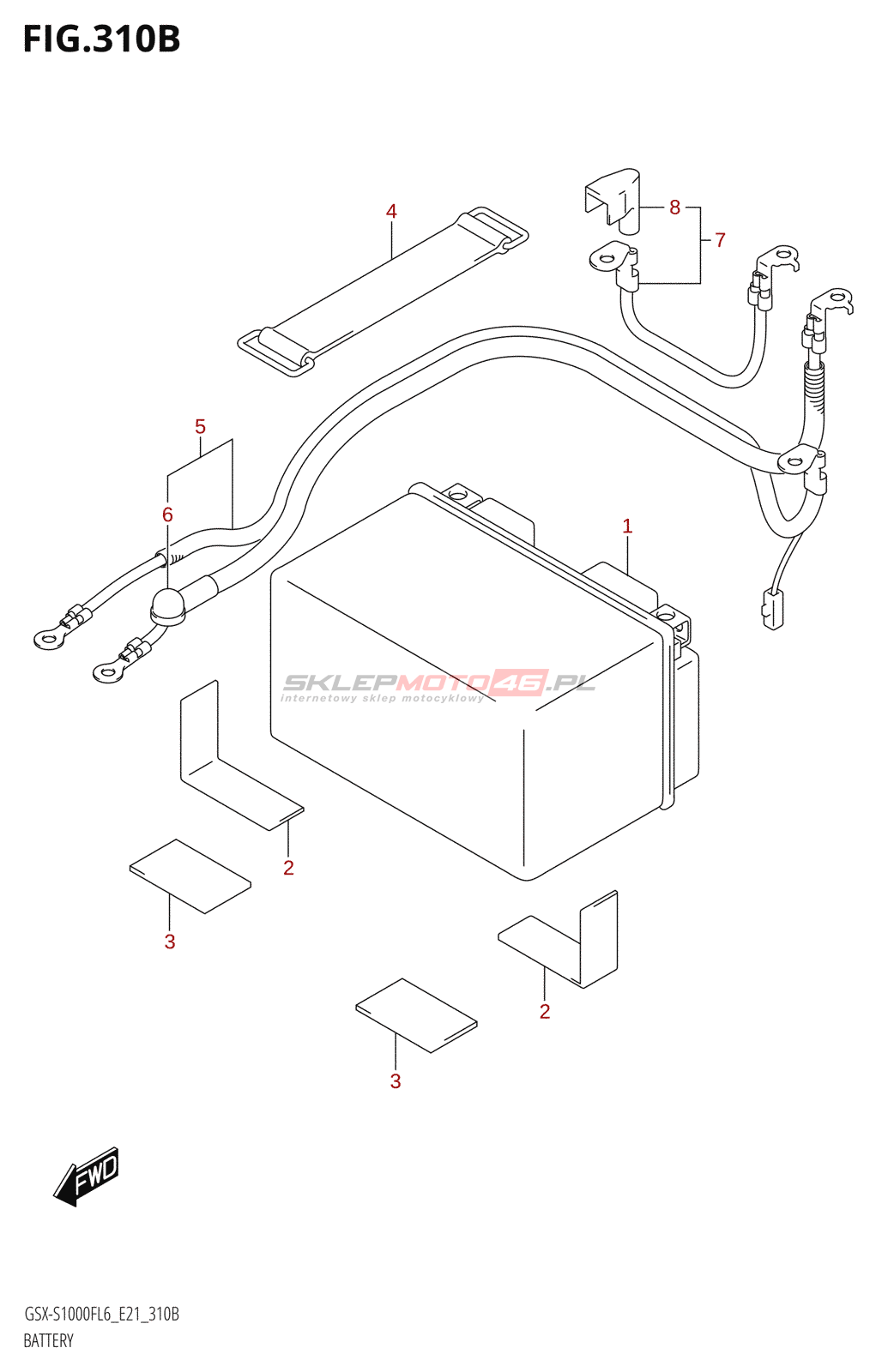 FIG.310B

4

8

7

5

6

1

SKLEPMOTO46.PL
internetowy sklep motocyklowy

2

3

2

3

FWD

GSX-S1000FL6_E21_310B
BATTERY