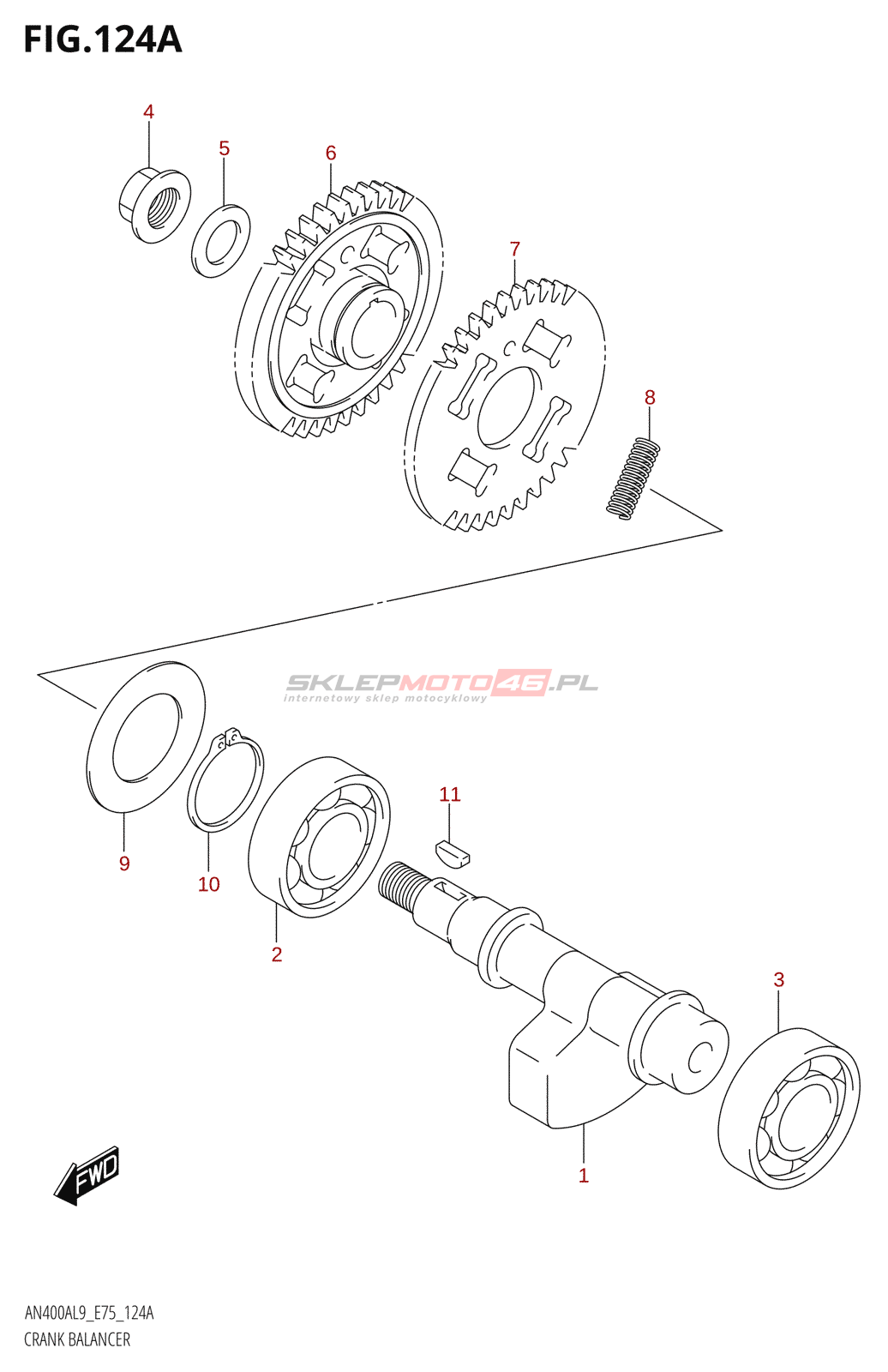 FIG.124A

4
5
6
7
8

SKLEPMOTO46.PL
internetowy sklep motocyklowy

11
9
10
2
3
1

FWD

AN400AL9_E75_124A
CRANK BALANCER