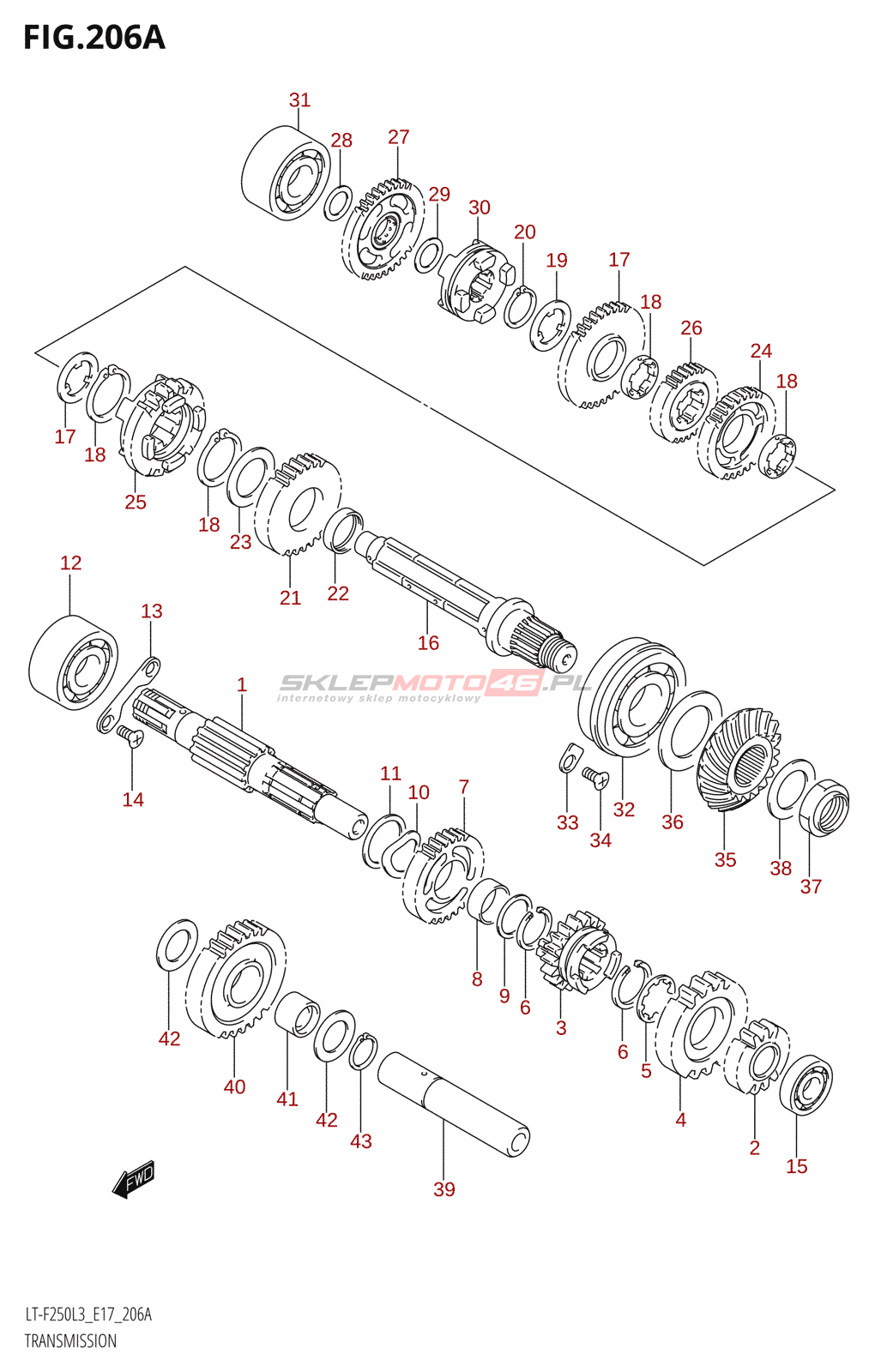 FIG.206A

31
28
27
29
30
20
19
17
18
26
24
18
17
18
25
18
23
21
22
16
12
13
1
14
SKLEPMOTO46.PL
internetowy sklep motocyklowy
11
10
7
33
34
32
36
35
38
37
8
9
6
3
6
5
4
2
15
42
40
41
42
43
39
FWD

LT-F250L3_E17_206A
TRANSMISSION