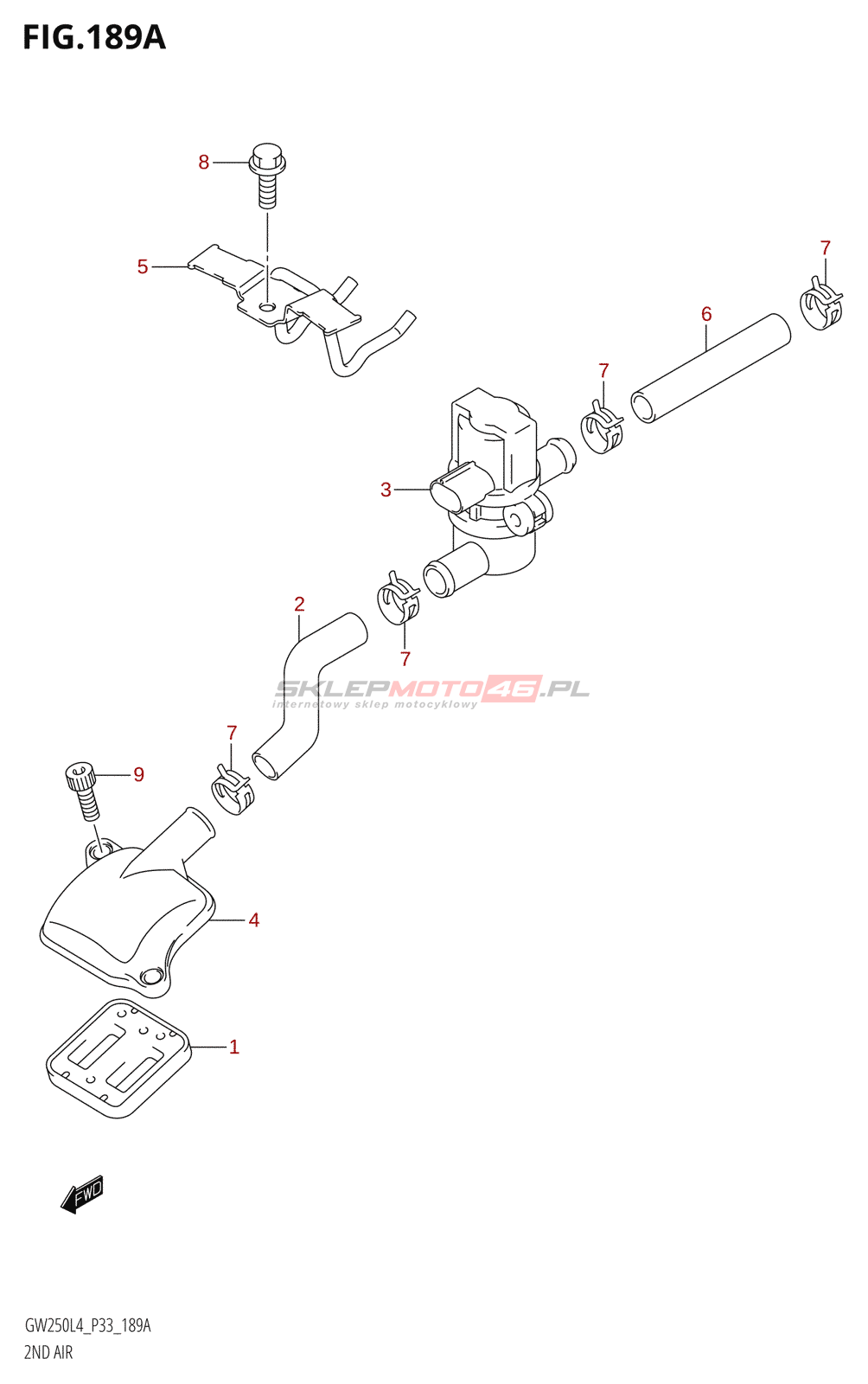 FIG.189A

8

5

7

6

7

3

2

7

SKLEPMOTO46.PL
internetowy sklep motocyklowy

7

9

4

1

FWD

GW250L4_P33_189A
2ND AIR