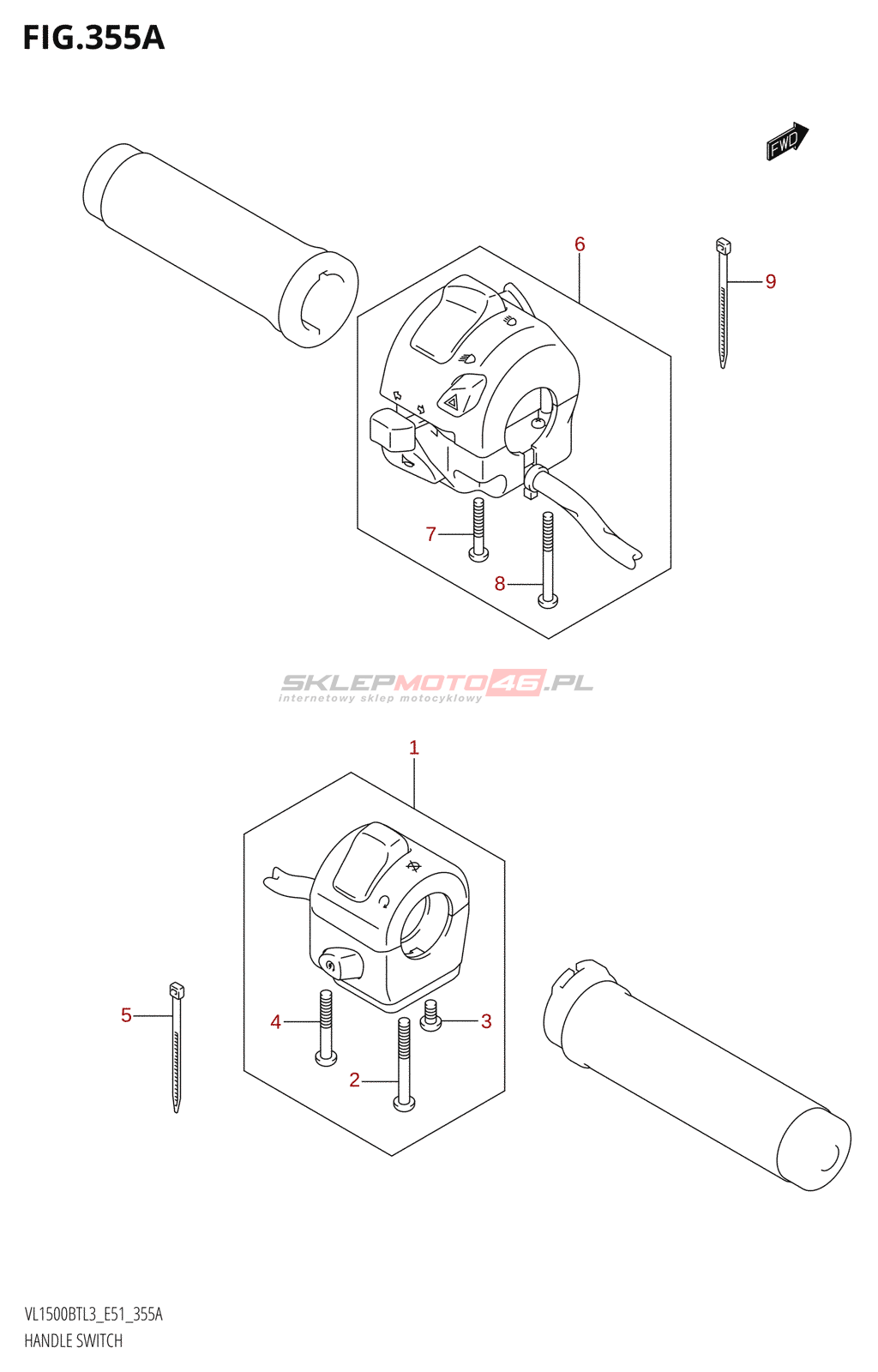 FIG.355A

FWD

6

9

7

8

SKLEPMOTO46.PL
internetowy sklep motocyklowy

1

5

4

3

2

VL1500BTL3_E51_355A
HANDLE SWITCH