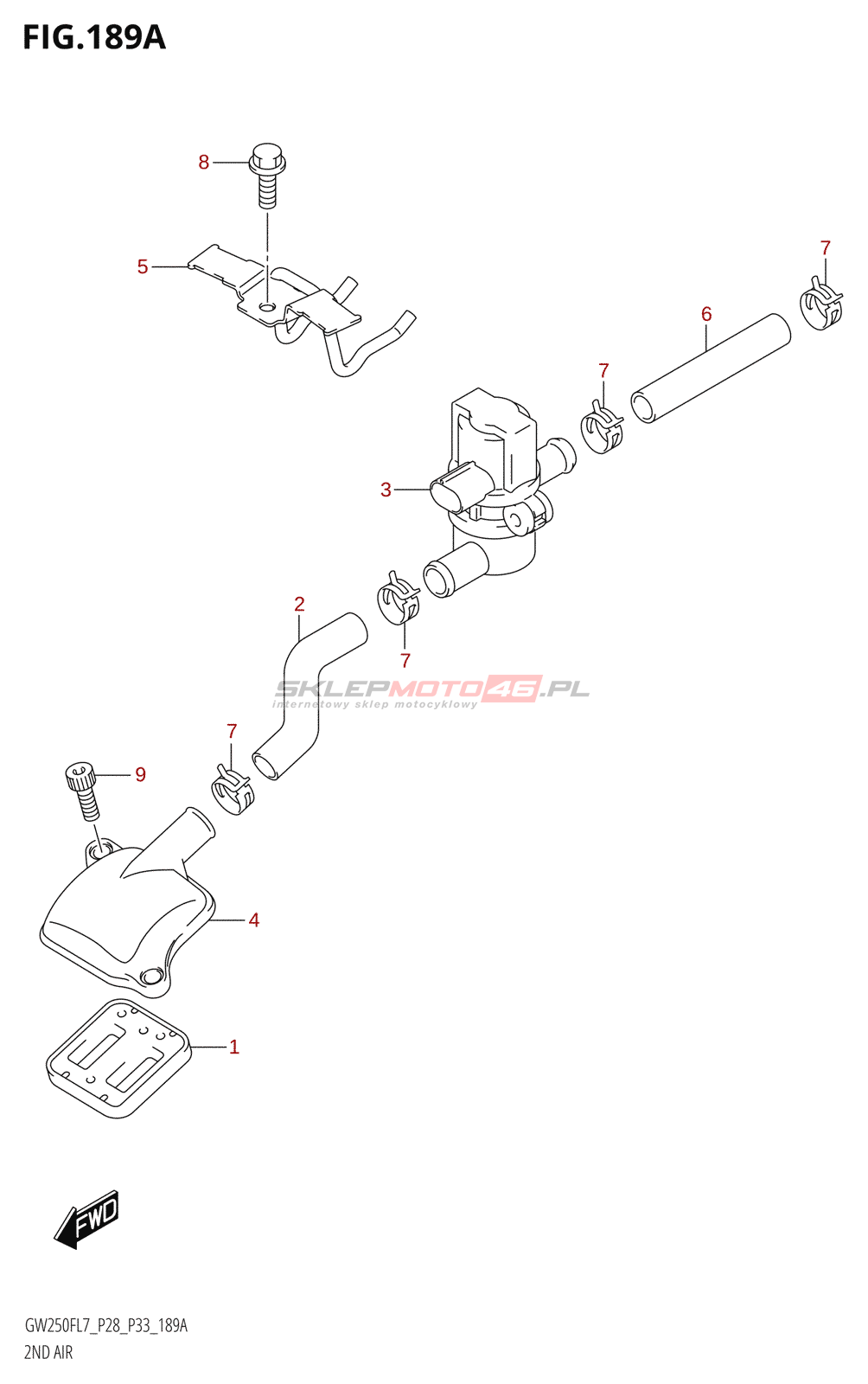 FIG.189A

8

5

7

6

7

3

2

7

SKLEPMOTO46.PL
internetowy sklep motocyklowy

7

9

4

1

FWD

GW250FL7_P28_P33_189A
2ND AIR