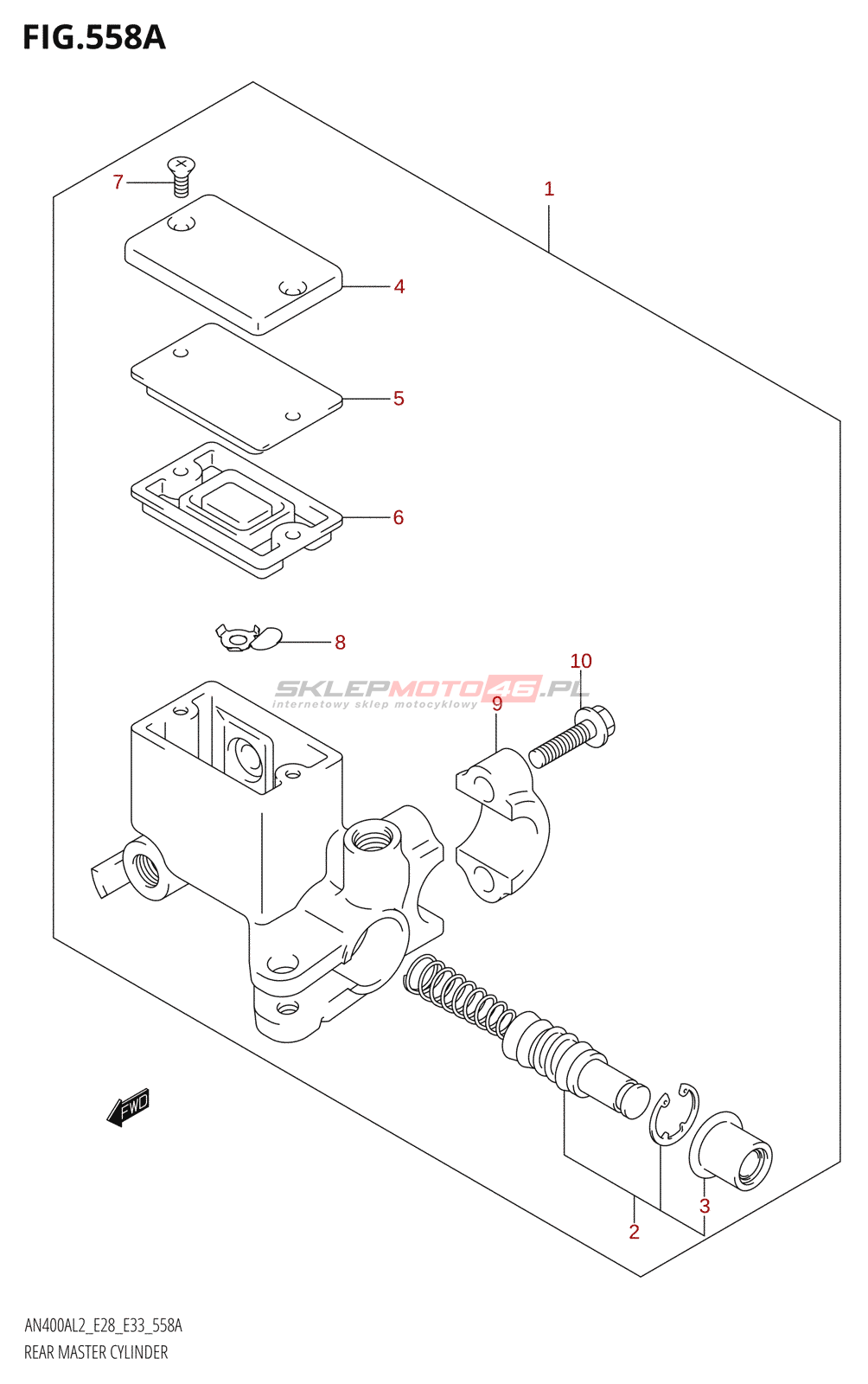 FIG.558A

7

1

4

5

6

8

10

SKLEPMOTO46.PL
internetowy sklep motocyklowy

9

FWD

3

2

AN400AL2_E28_E33_558A
REAR MASTER CYLINDER