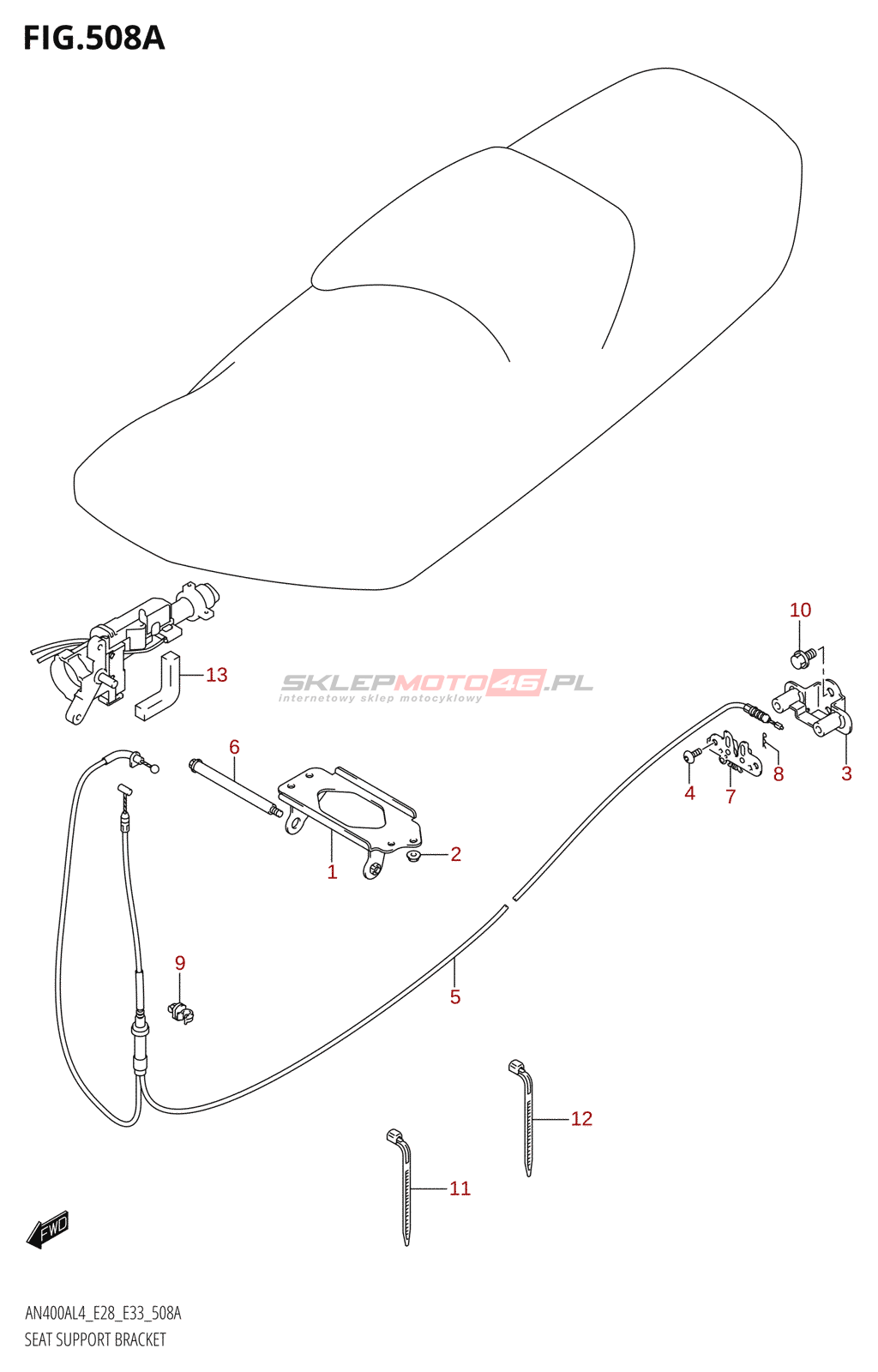 FIG.508A

10

13

SKLEPMOTO46.PL
internetowy sklep motocyklowy

6

3

8

4

7

2

1

9

5

12

11

FWD

AN400AL4_E28_E33_508A
SEAT SUPPORT BRACKET