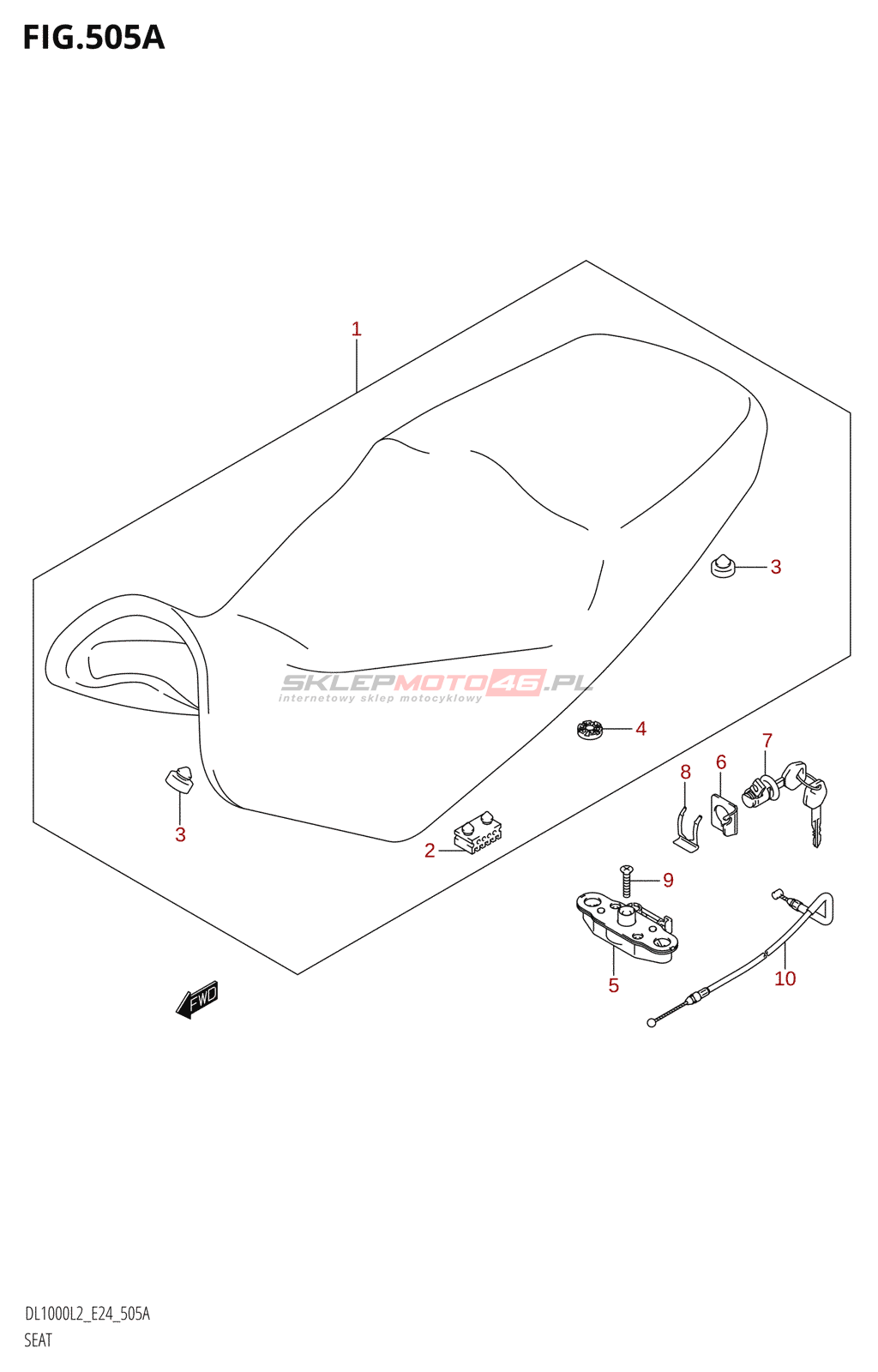 FIG.505A

1

3

SKLEPMOTO46.PL
internetowy sklep motocyklowy

4

7

8

6

3

2

9

5

10

FWD

DL1000L2_E24_505A
SEAT