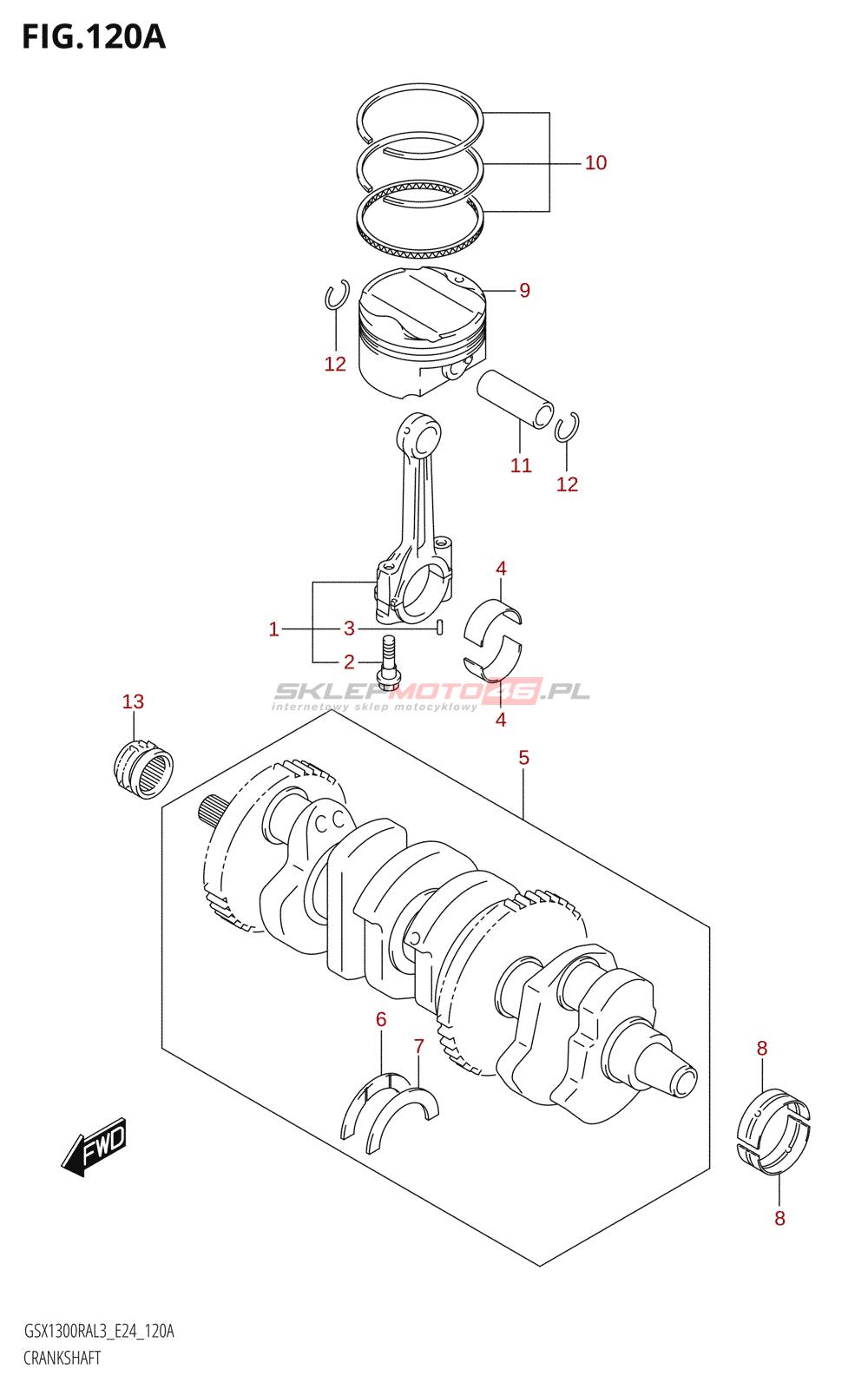 FIG.120A

10

9

12

11

12

4

1

3

2

SKLEPMOTO26.PL
internetowy sklep motocyklowy

4

13

5

6

7

8

8

FWD

GSX1300RAL3_E24_120A
CRANKSHAFT