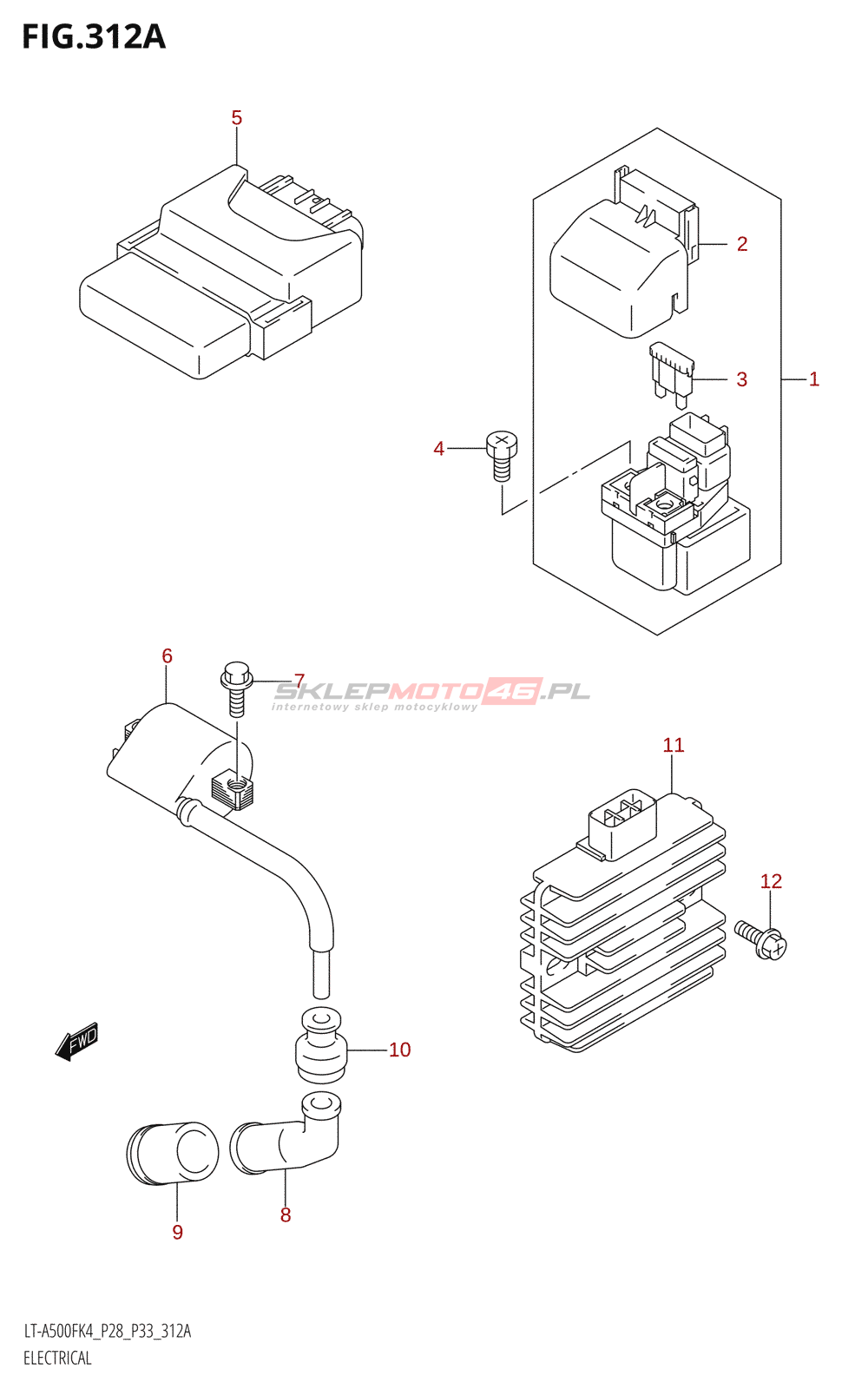 FIG.312A

5

2

3

1

4

6

7

SKLEPMOTO46.PL
internetowy sklep motocyklowy

11

12

FWD

10

9

8

LT-A500FK4_P28_P33_312A
ELECTRICAL