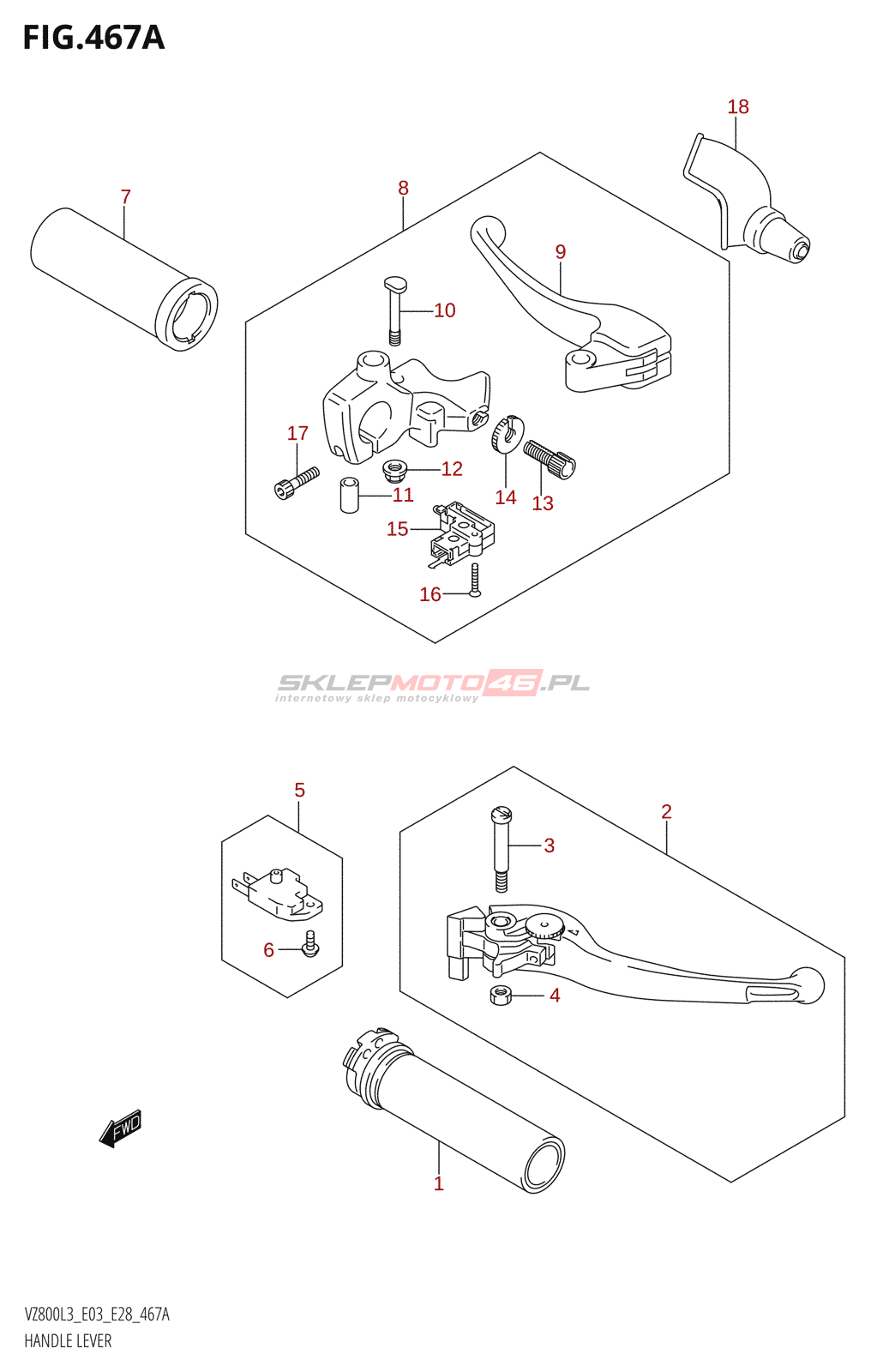 FIG.467A

18

7

8

9

10

17

12

11

14

13

15

16

SKLEPMOTO46.PL
internetowy sklep motocyklowy

5

2

3

6

4

FWD

1

VZ800L3_E03_E28_467A
HANDLE LEVER