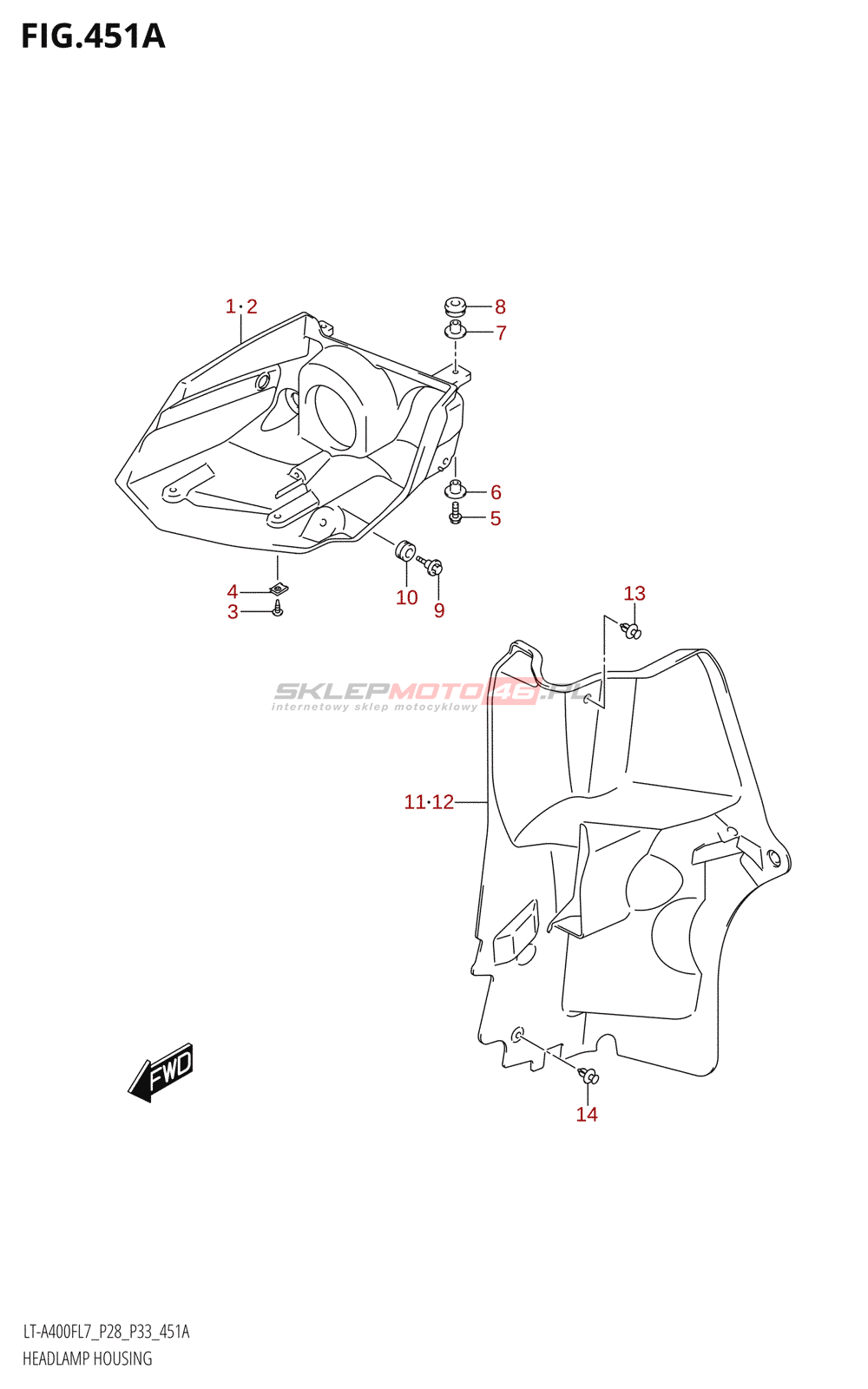 FIG.451A

1·2

8

7

6

5

4

3

10

9

13

SKLEPMOTO46.PL
internetowy sklep motocyklowy

11·12

FWD

14

LT-A400FL7_P28_P33_451A
HEADLAMP HOUSING