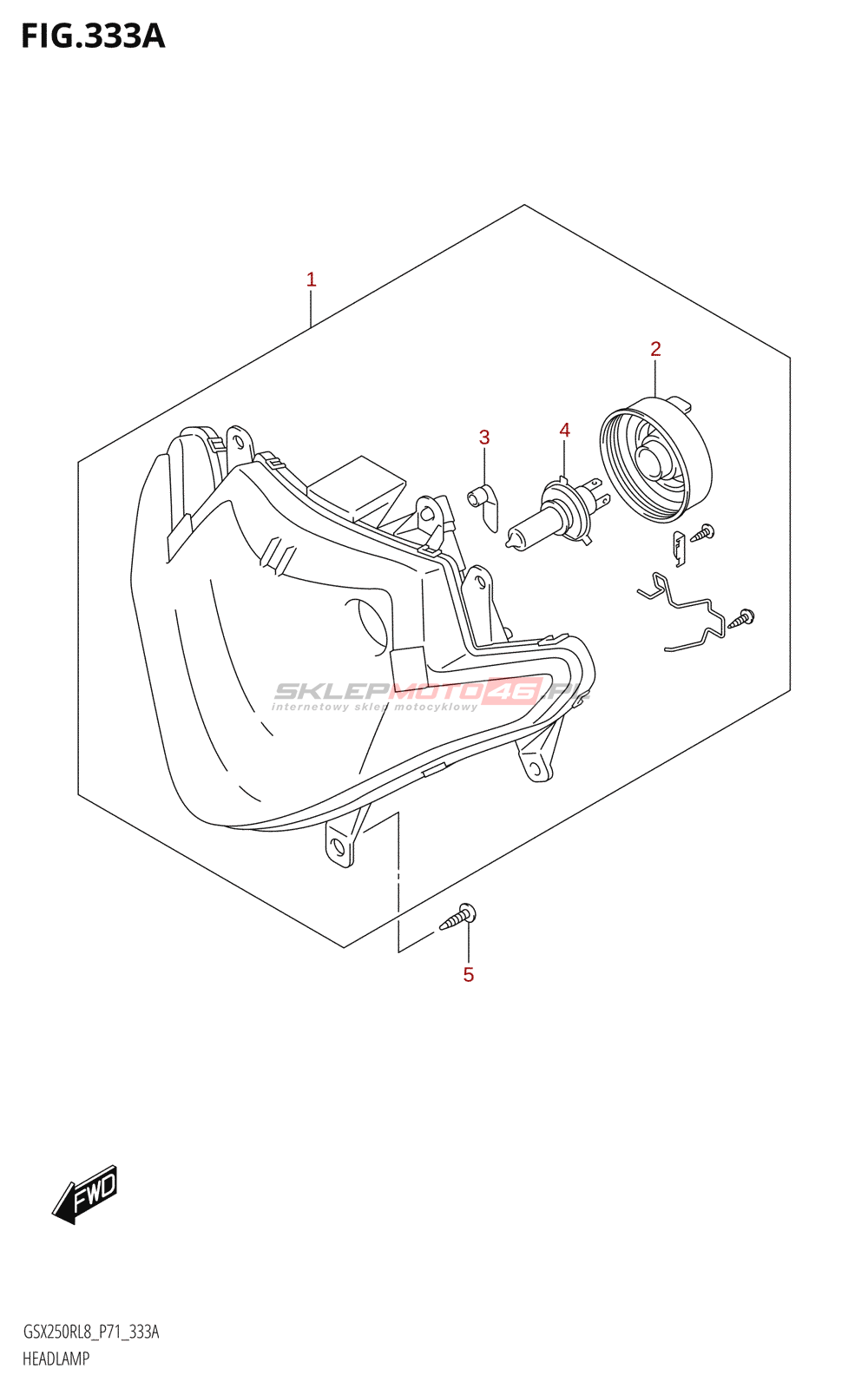 FIG.333A

1

2

3

4

SKLEPMOTO46.PL
internetowy sklep motocyklowy

5

FWD

GSX250RL8_P71_333A
HEADLAMP