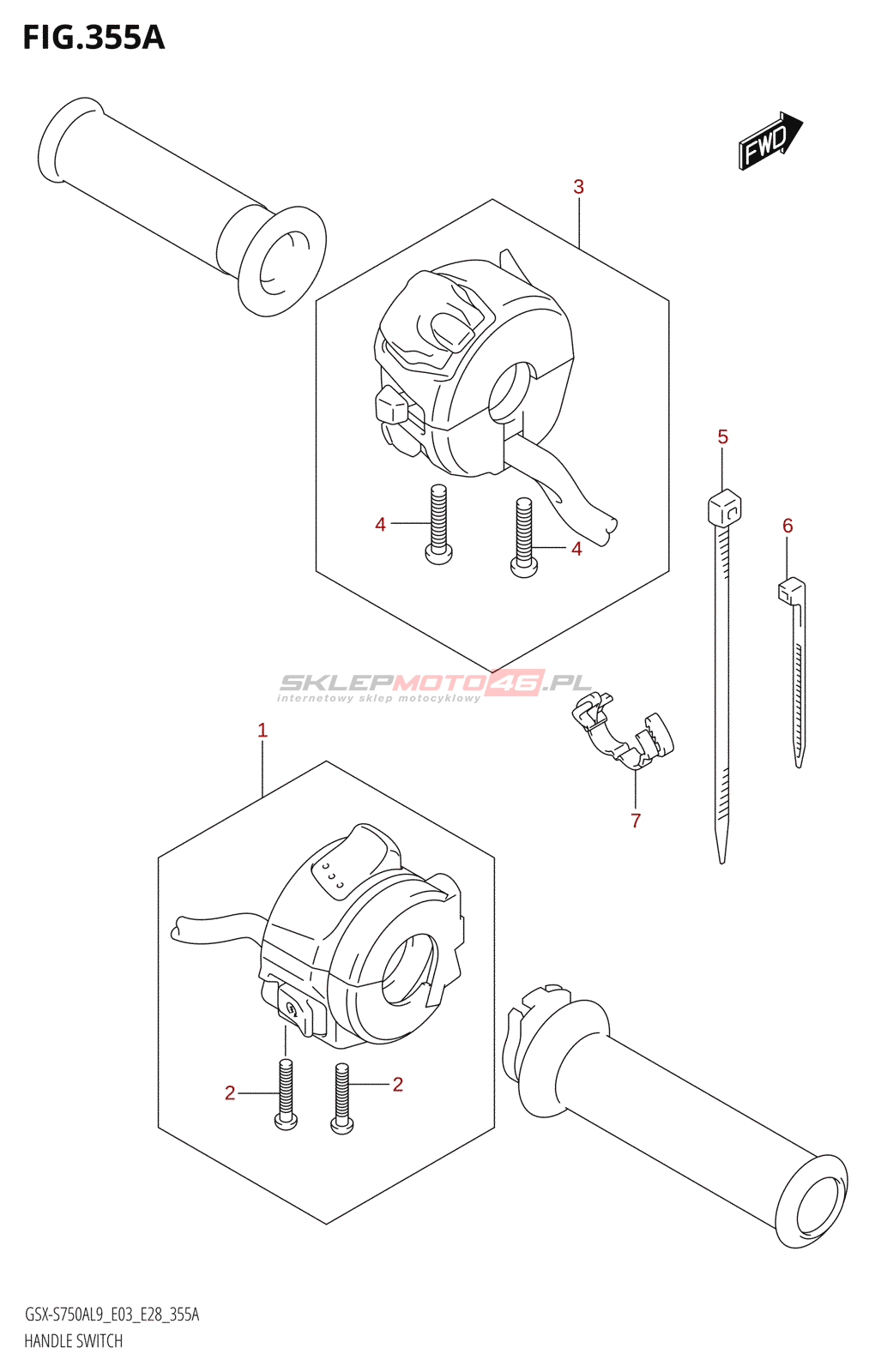 FIG.355A

FWD

3

4

4

5

6

SKLEPMOTO46.PL
internetowy sklep motocyklowy

1

7

2

2

GSX-S750AL9_E03_E28_355A
HANDLE SWITCH