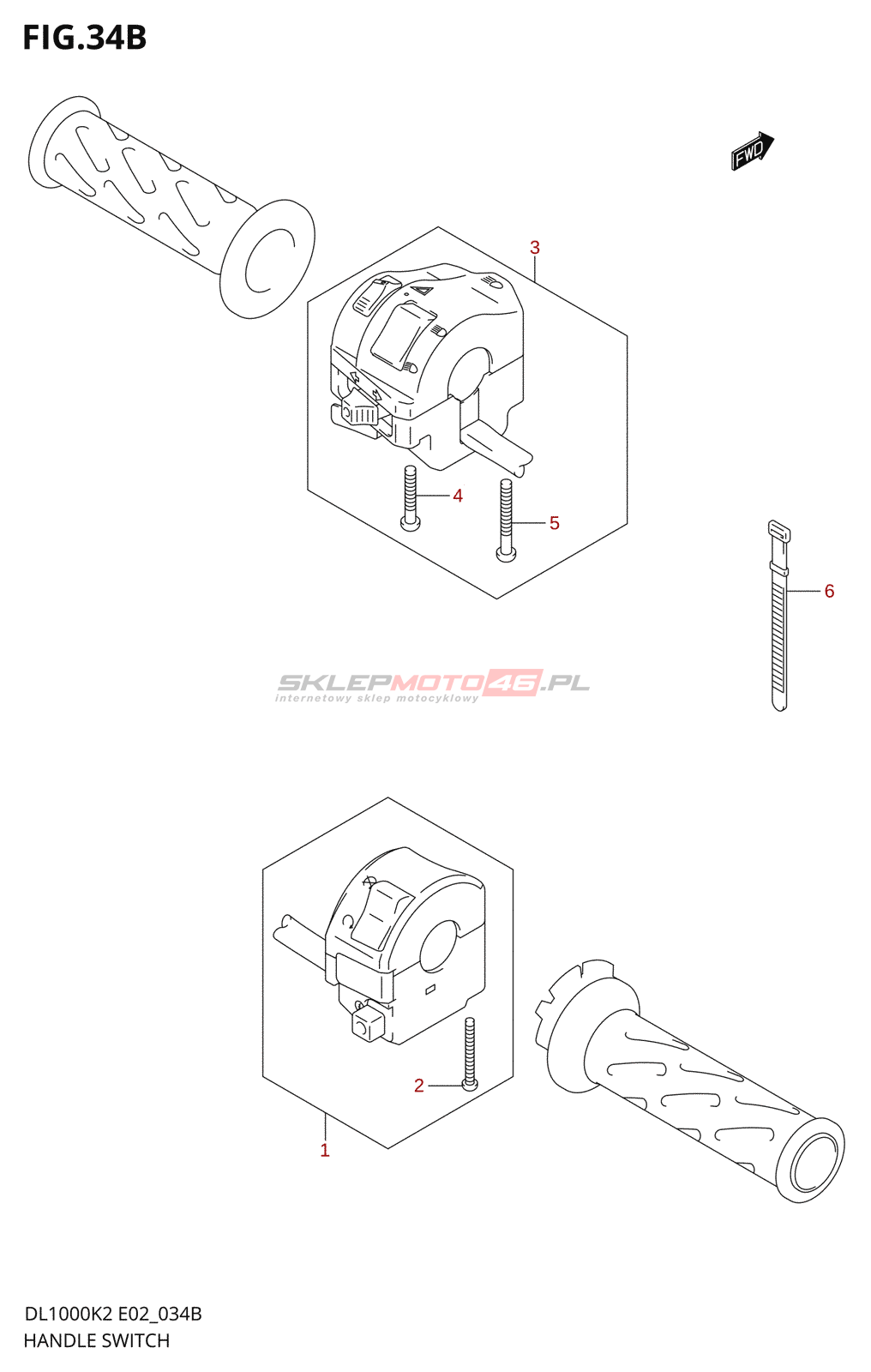 FIG.34B

FWD

3

4

5

6

SKLEPMOTO46.PL
internetowy sklep motocyklowy

2

1

DL1000K2 E02_034B
HANDLE SWITCH