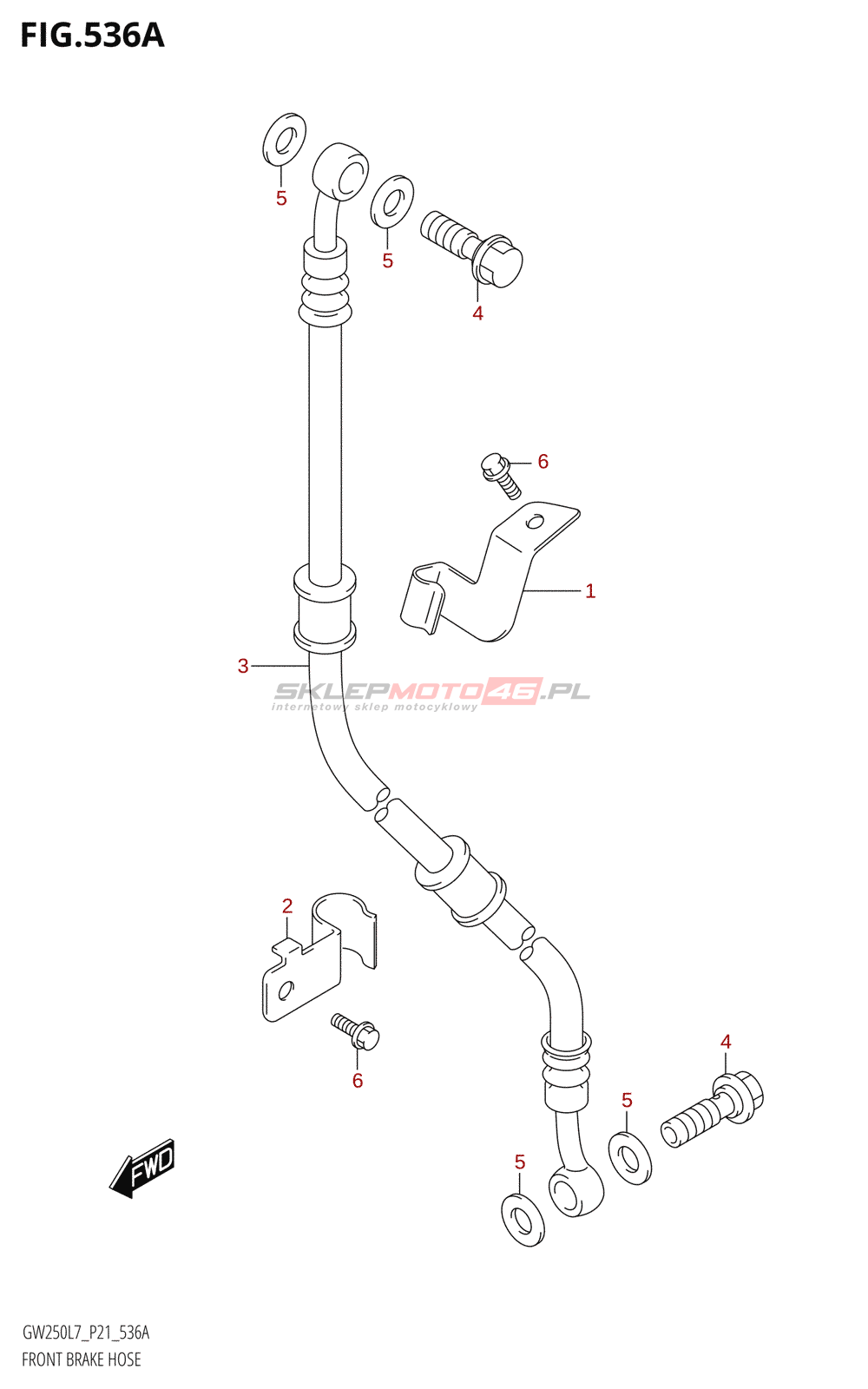 FIG.536A

5

5

4

6

1

3

SKLEPMOTO46.PL
internetowy sklep motocyklowy

2

6

4

5

5

FWD

GW250L7_P21_536A
FRONT BRAKE HOSE