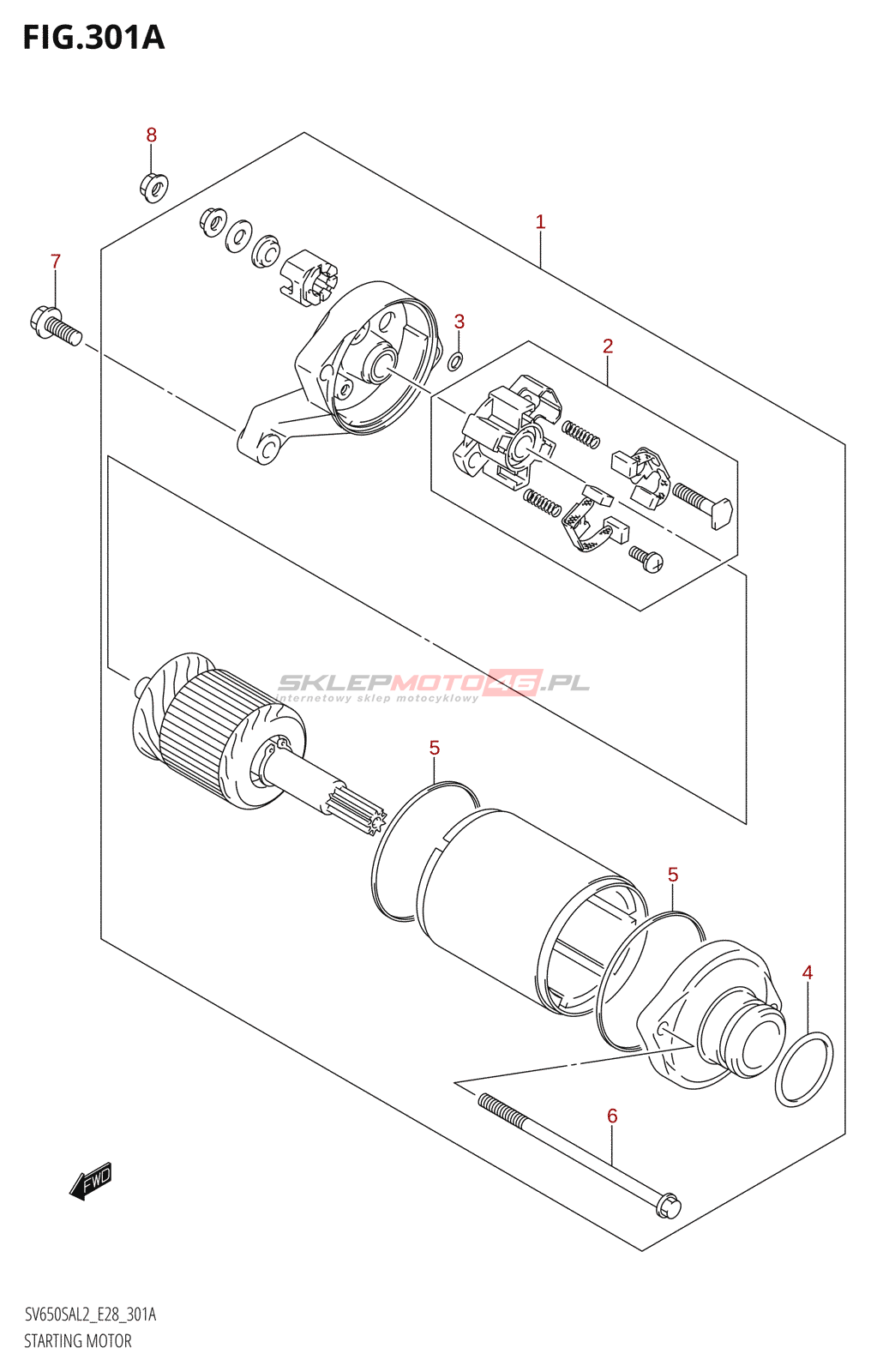 FIG.301A

8

1

7

3

2

SKLEPMOTO46.PL
internetowy sklep motocyklowy

5

5

4

6

FWD

SV650SAL2_E28_301A
STARTING MOTOR