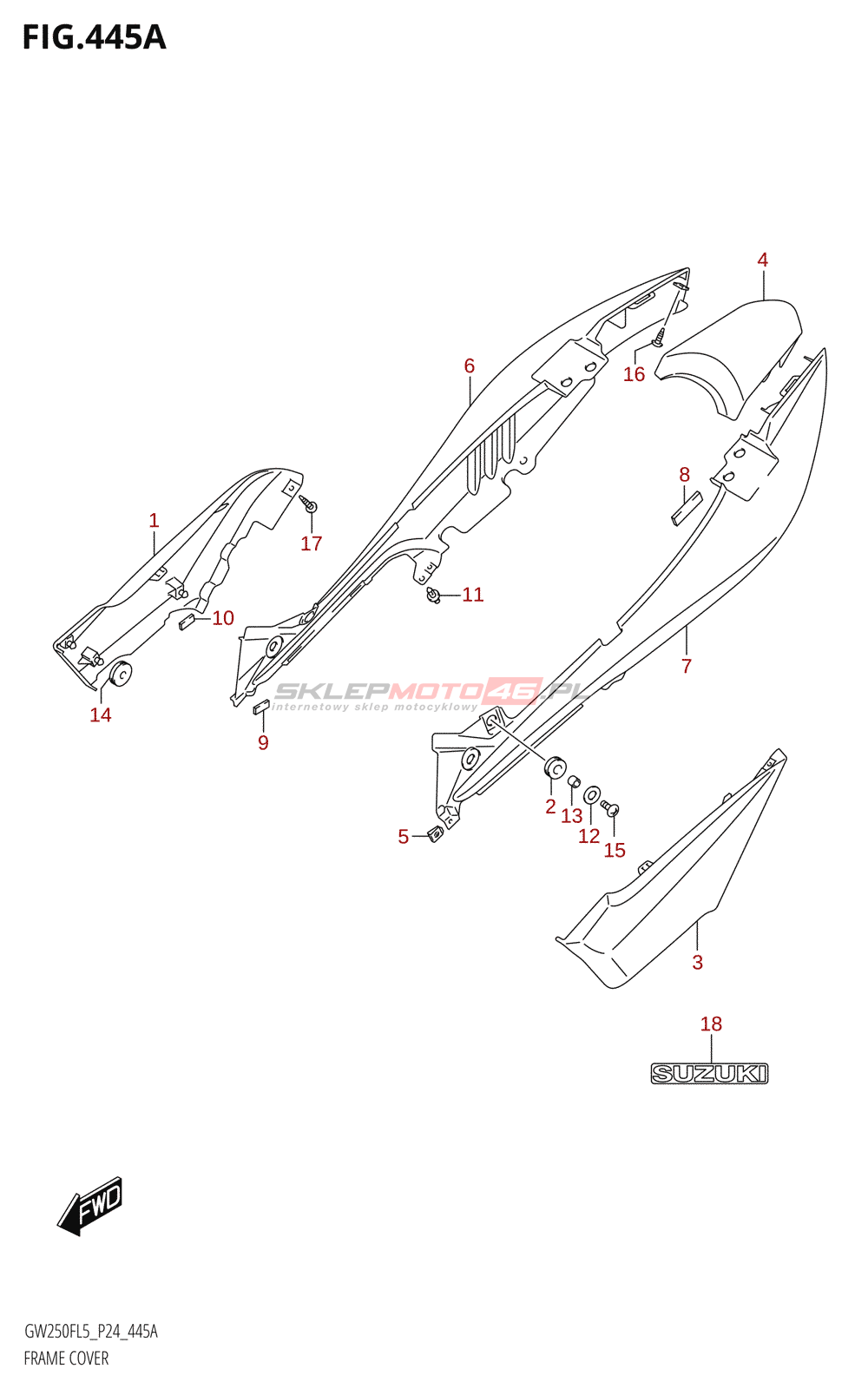 FIG.445A

4
6
16
8
1
17
11
10
7
14
SKLEPMOTO46.PL
internetowy sklep motocyklowy
9
2
13
12
15
5
3
18
SUZUKI
FWD

GW250FL5_P24_445A
FRAME COVER