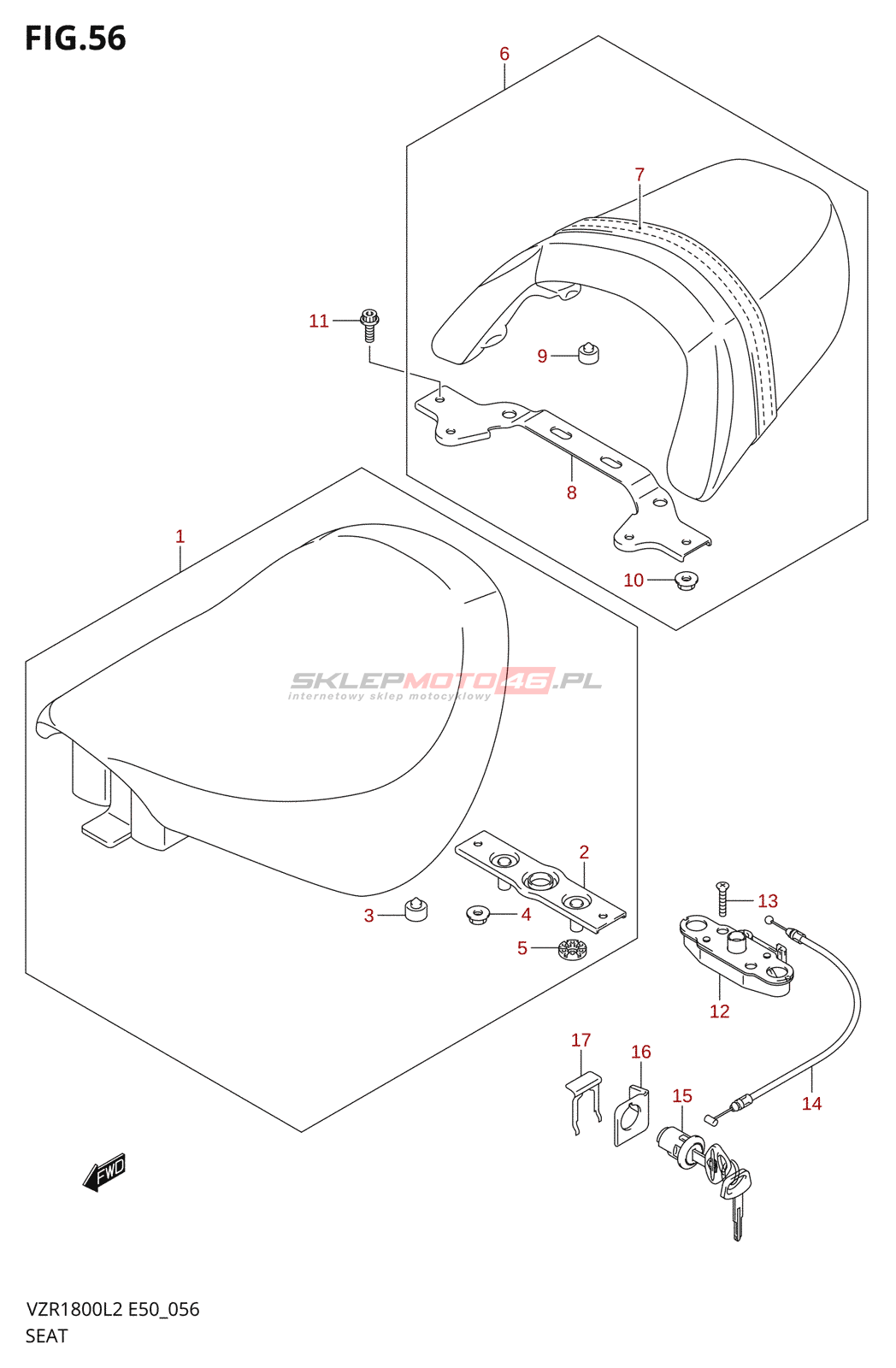 FIG.56

6

7

11

9

8

10

1

SKLEPMOTO46.PL
internetowy sklep motocyklowy

2

3

4

5

13

12

17

16

15

14

FWD

VZR1800L2 E50_056
SEAT