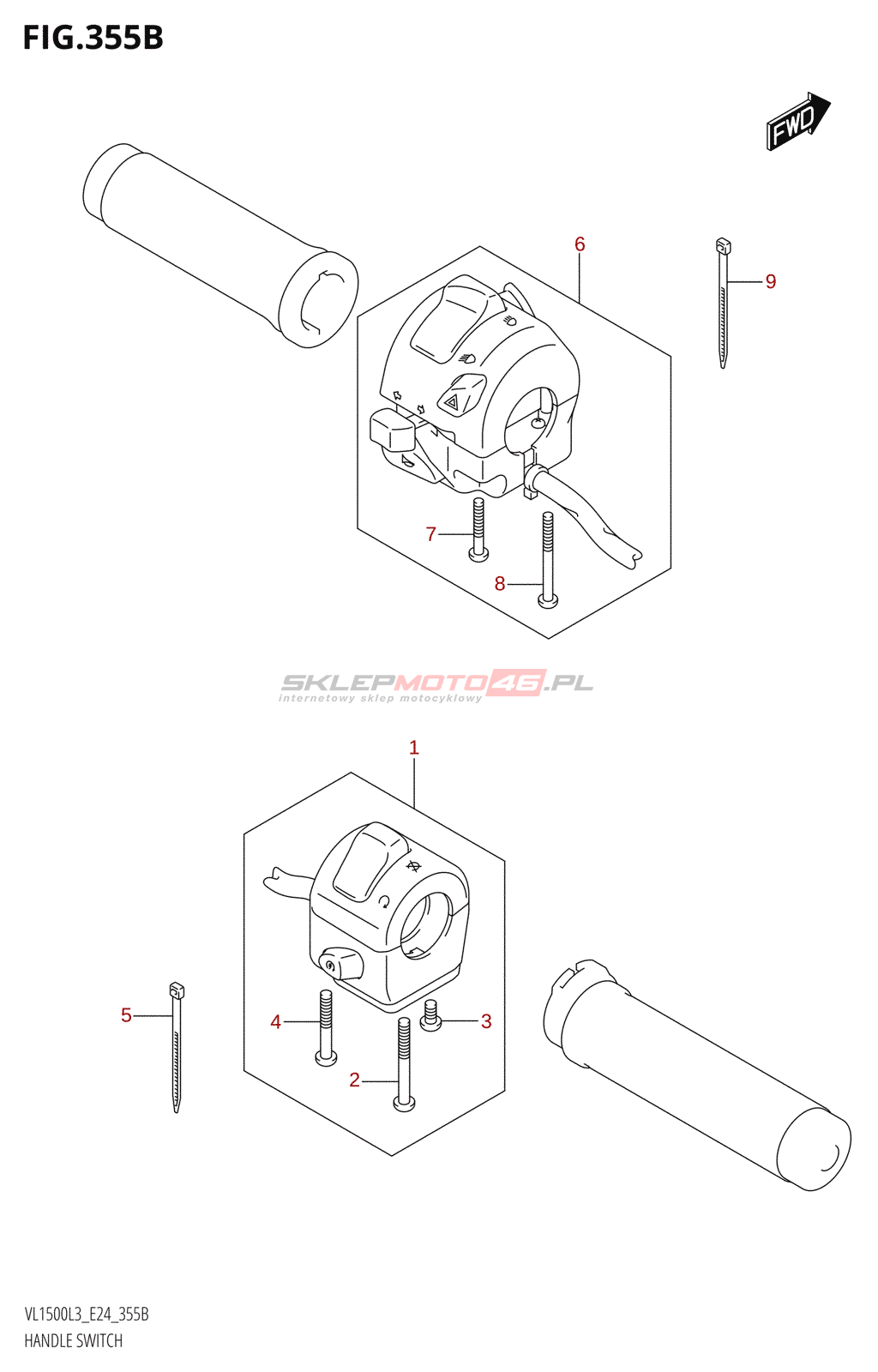 FIG.355B

FWD

6

9

7

8

SKLEPMOTO46.PL
internetowy sklep motocyklowy

1

5

4

3

2

VL1500L3_E24_355B
HANDLE SWITCH