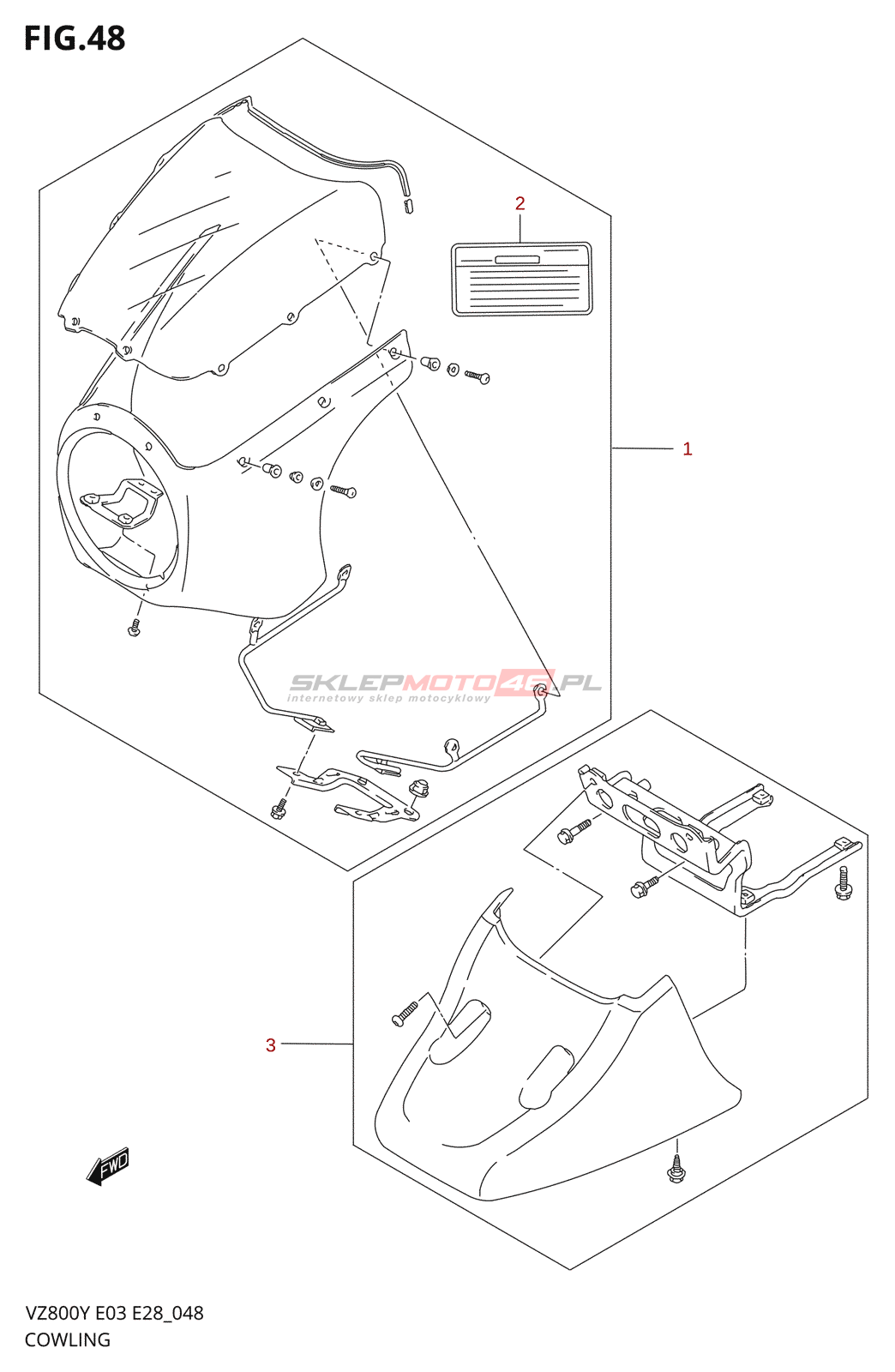 FIG.48

2

1

SKLEPMOTO46.PL
internetowy sklep motocyklowy

3

FWD

VZ800Y E03 E28_048
COWLING