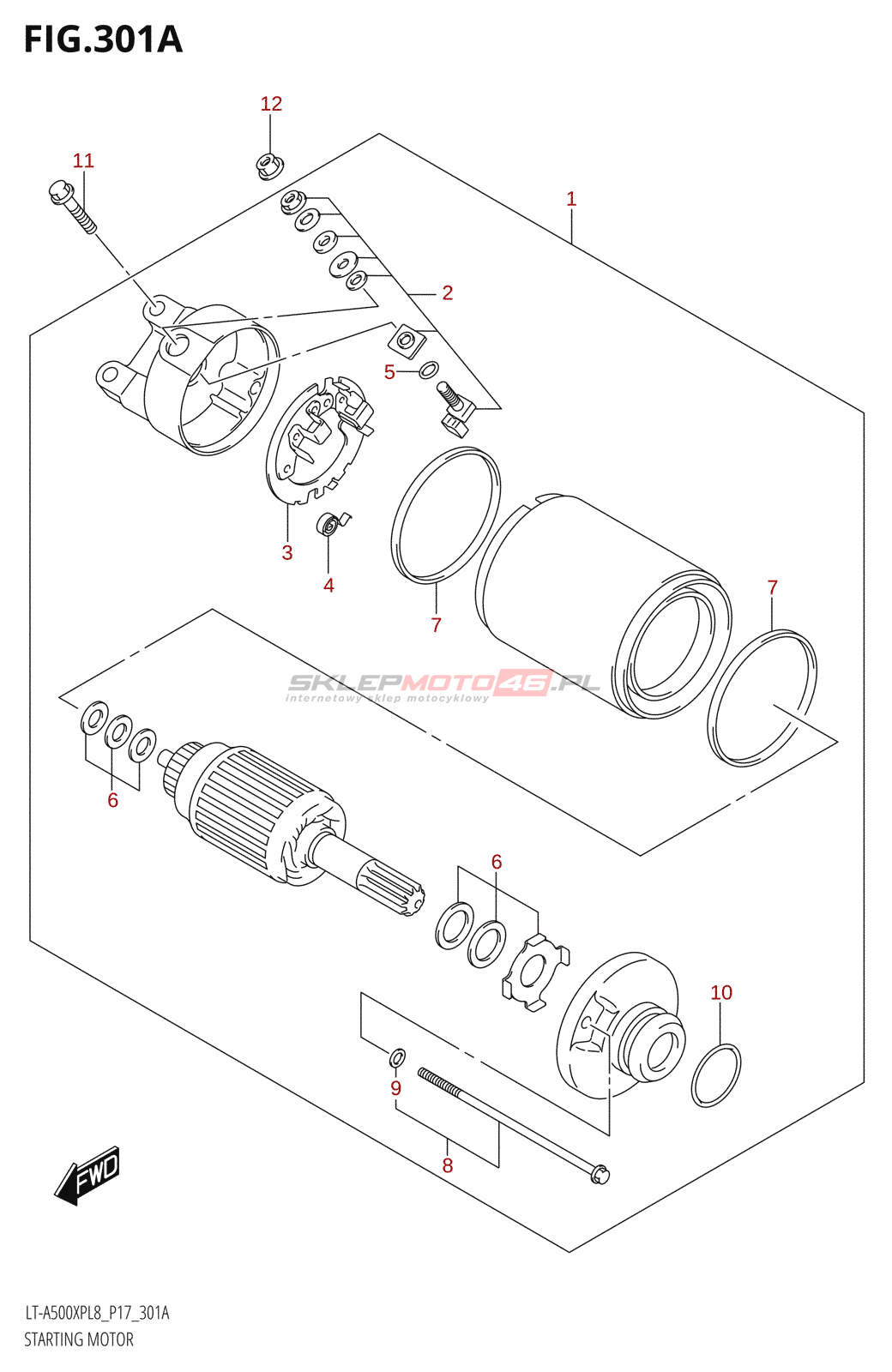 FIG.301A

12
11
1
2
5
3
4
7
7
SKLEPMOTO46.PL
internetowy sklep motocyklowy
6
6
10
9
8
FWD

LT-A500XPL8_P17_301A
STARTING MOTOR