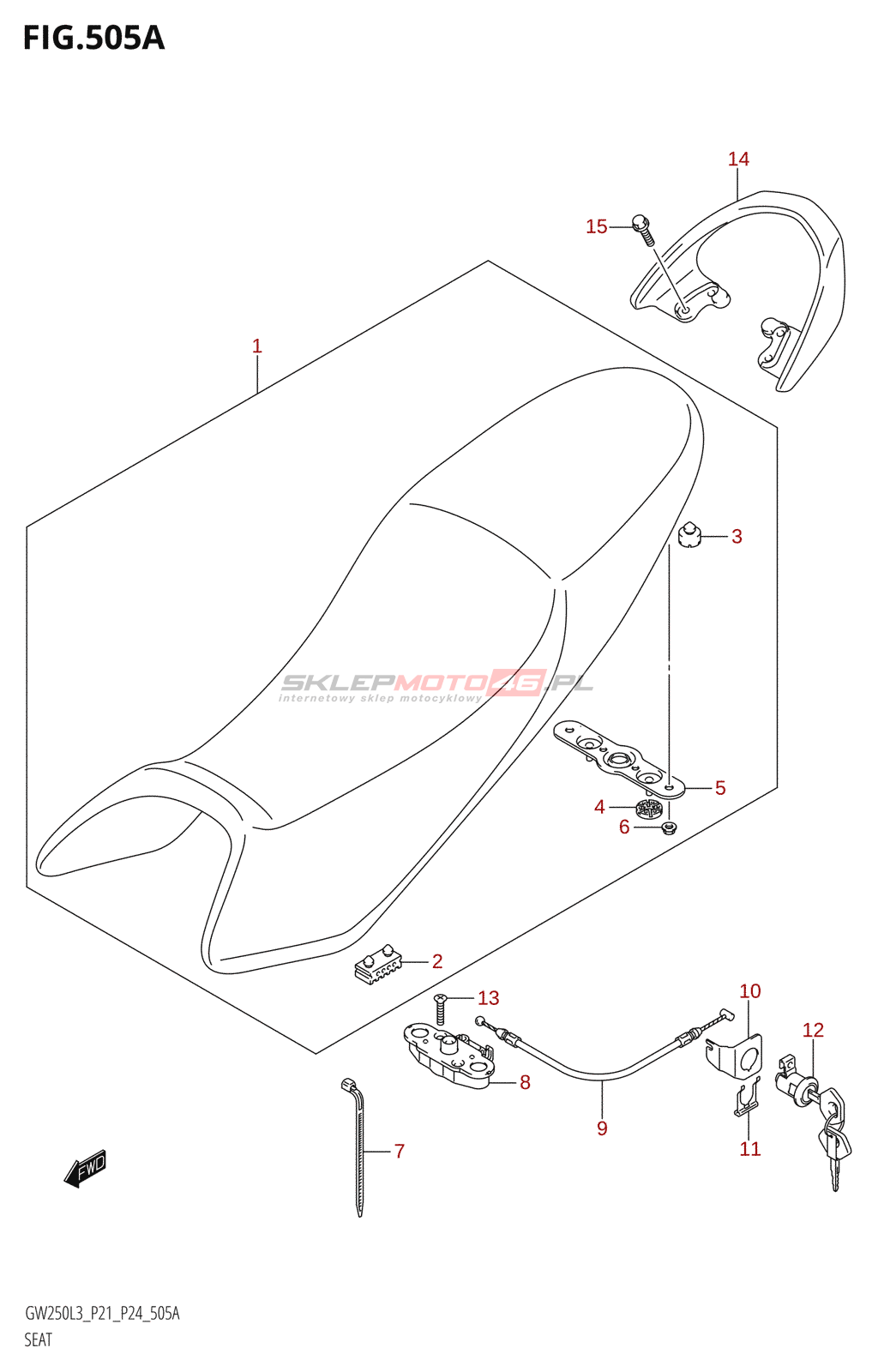 FIG.505A

14

15

1

3

SKLEPMOTO46.PL
internetowy sklep motocyklowy

5

4

6

2

13

10

12

8

9

11

7

FWD

GW250L3_P21_P24_505A
SEAT