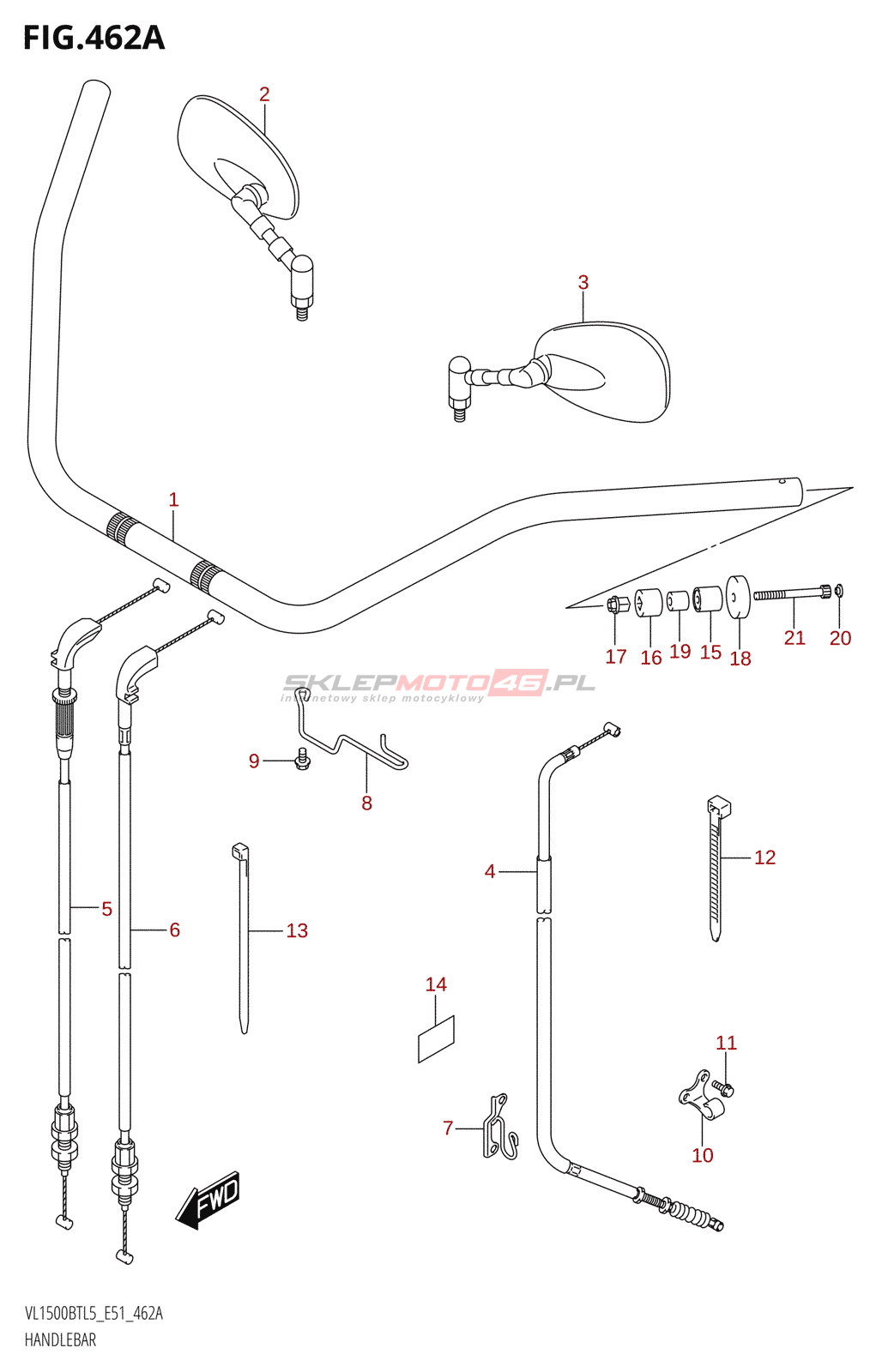 FIG.462A

2

3

1

17 16 19 15 18 21 20

SKLEPMOTO46.PL
internetowy sklep motocyklowy

9

8

4

12

5

6

13

14

11

7

10

FWD

VL1500BTL5_E51_462A
HANDLEBAR