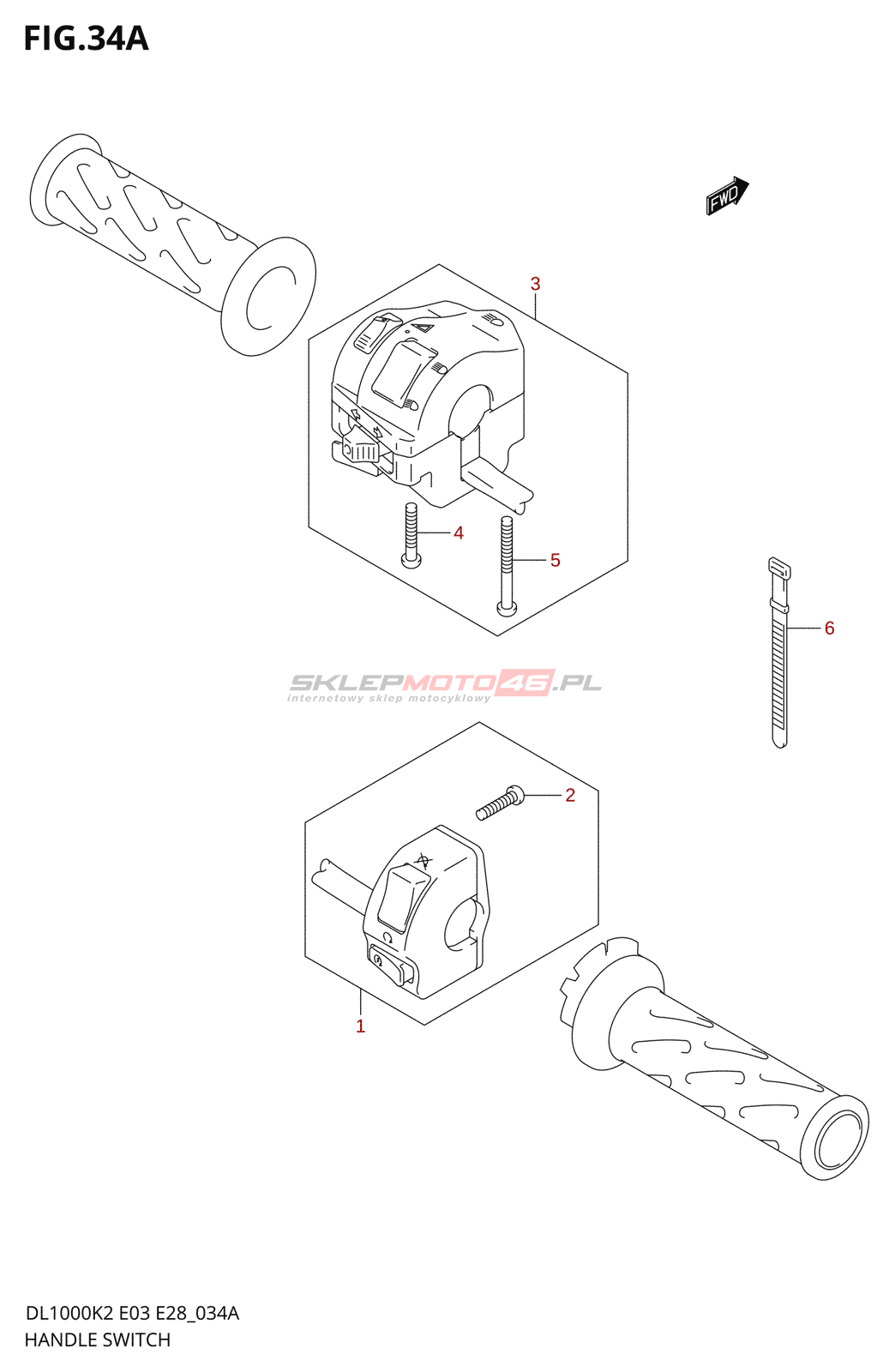 FIG.34A

FWD

3

4

5

6

SKLEPMOTO46.PL
internetowy sklep motocyklowy

2

1

DL1000K2 E03 E28_034A
HANDLE SWITCH