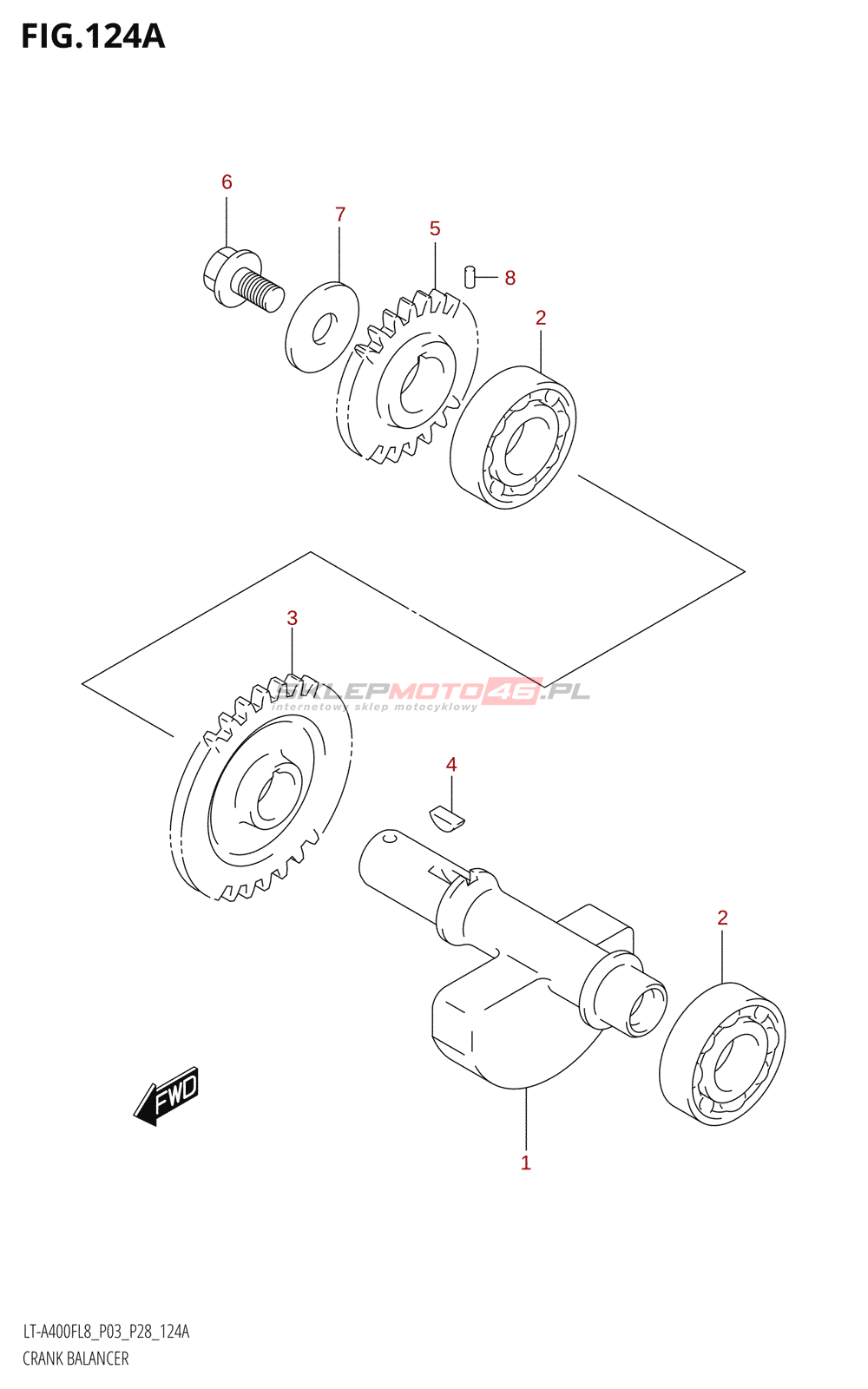 FIG.124A

6

7

5

8

2

3

SKLEPMOTO46.PL
internetowy sklep motocyklowy

4

2

FWD

1

LT-A400FL8_P03_P28_124A
CRANK BALANCER