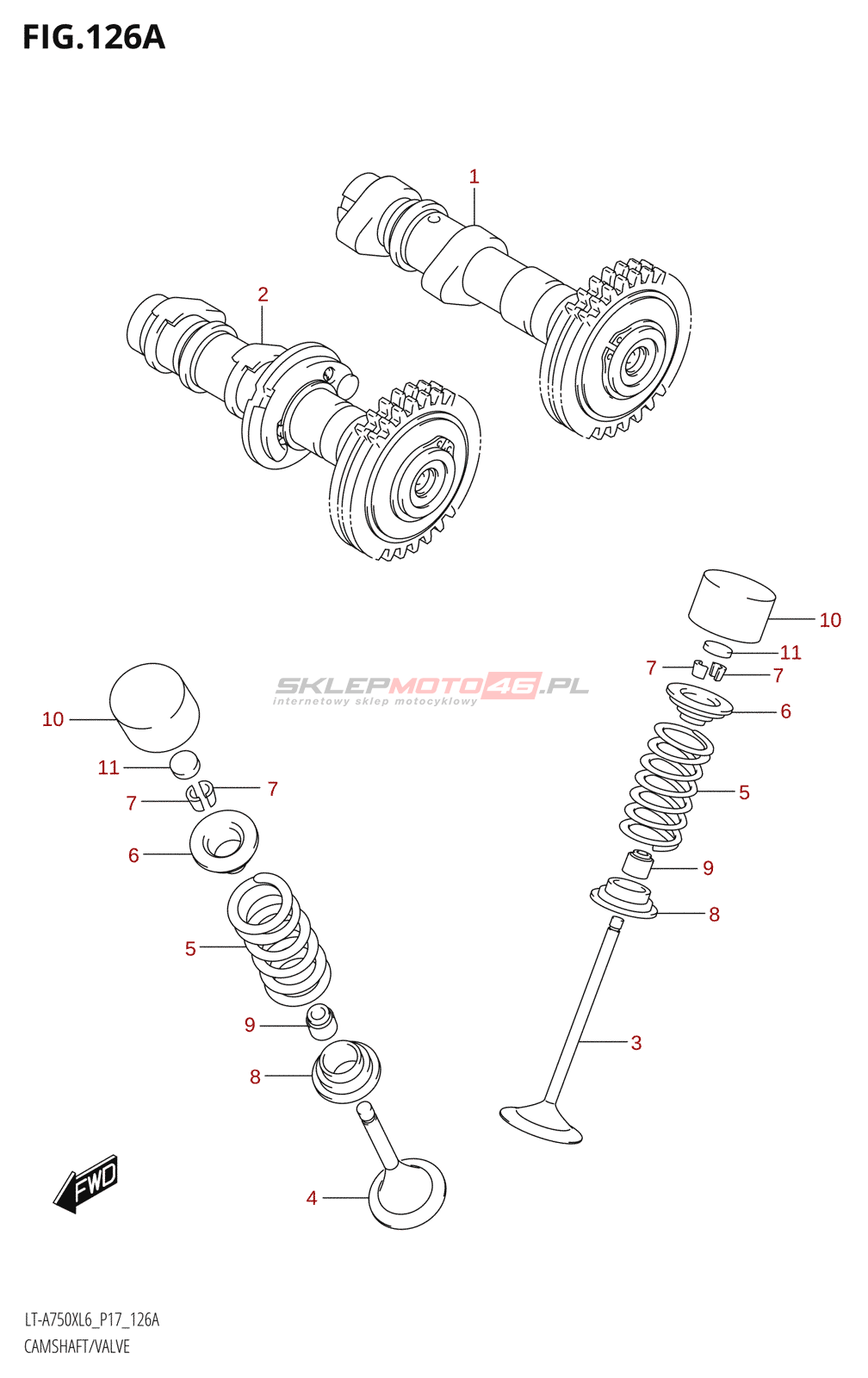 FIG.126A

1

2

10

11

7

7

6

5

9

8

3

SKLEPMOTO46.PL
internetowy sklep motocyklowy

10

11

7

7

6

5

9

8

4

FWD

LT-A750XL6_P17_126A
CAMSHAFT/VALVE