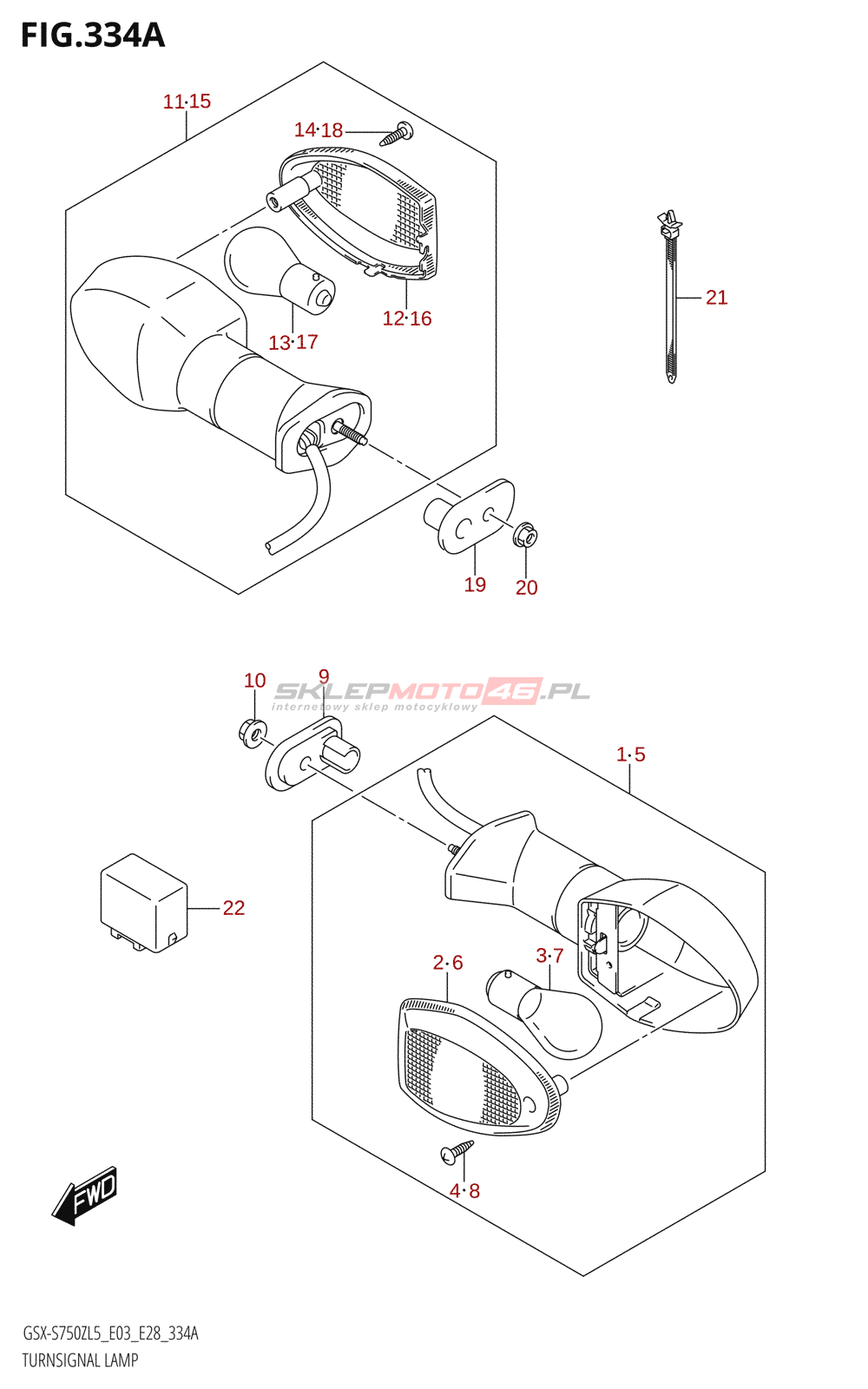 FIG.334A

11·15

14·18

21

12·16

13·17

19

20

10

9

SKLEPMOTO46.PL
internetowy sklep motocyklowy

1·5

22

2·6

3·7

4·8

FWD

GSX-S750ZL5_E03_E28_334A
TURNSIGNAL LAMP