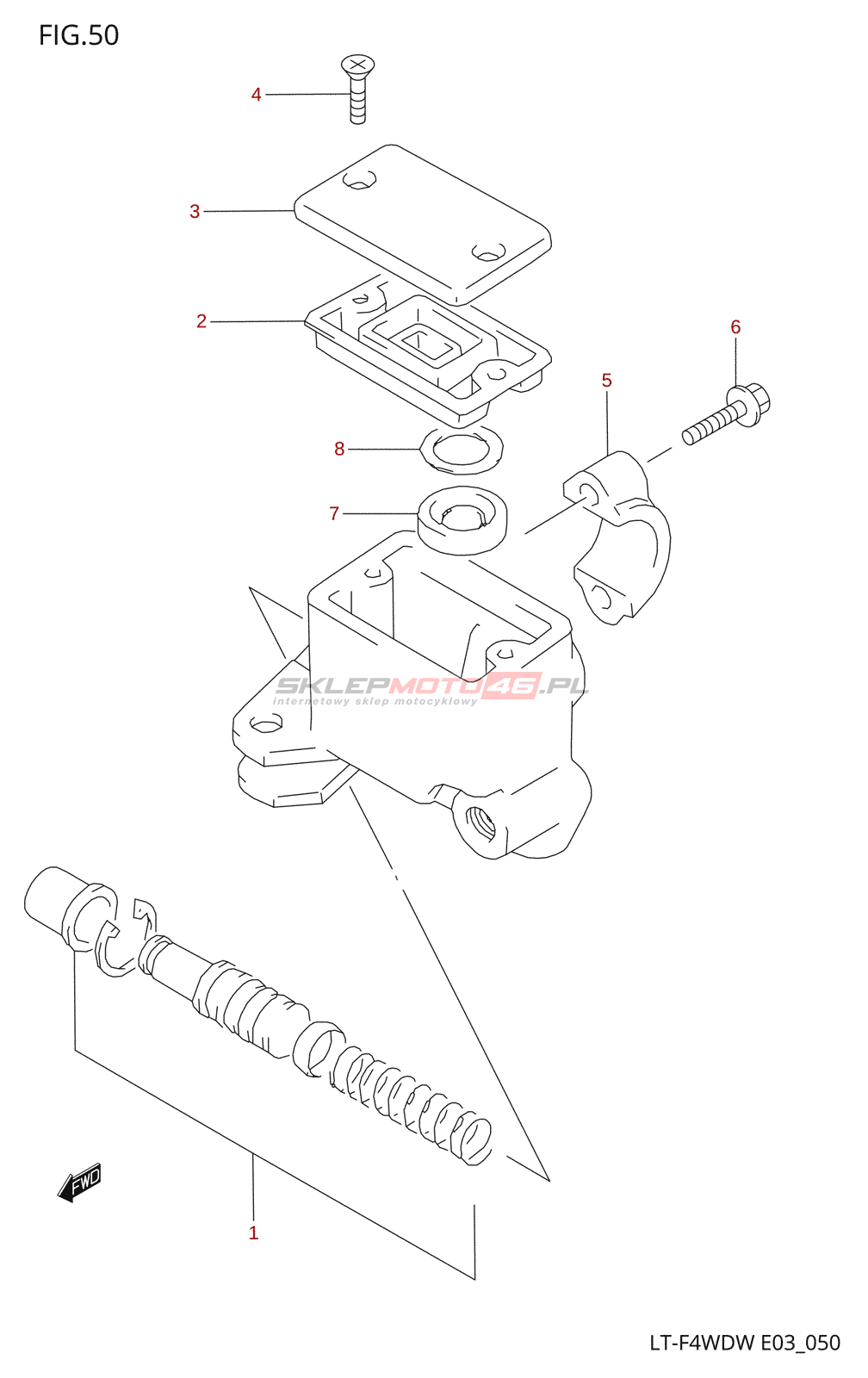 FIG.50

4

3

2

6

5

8

7

SKLEPMOTO46.PL
internetowy sklep motocyklowy

FWD

1

LT-F4WDW E03_050