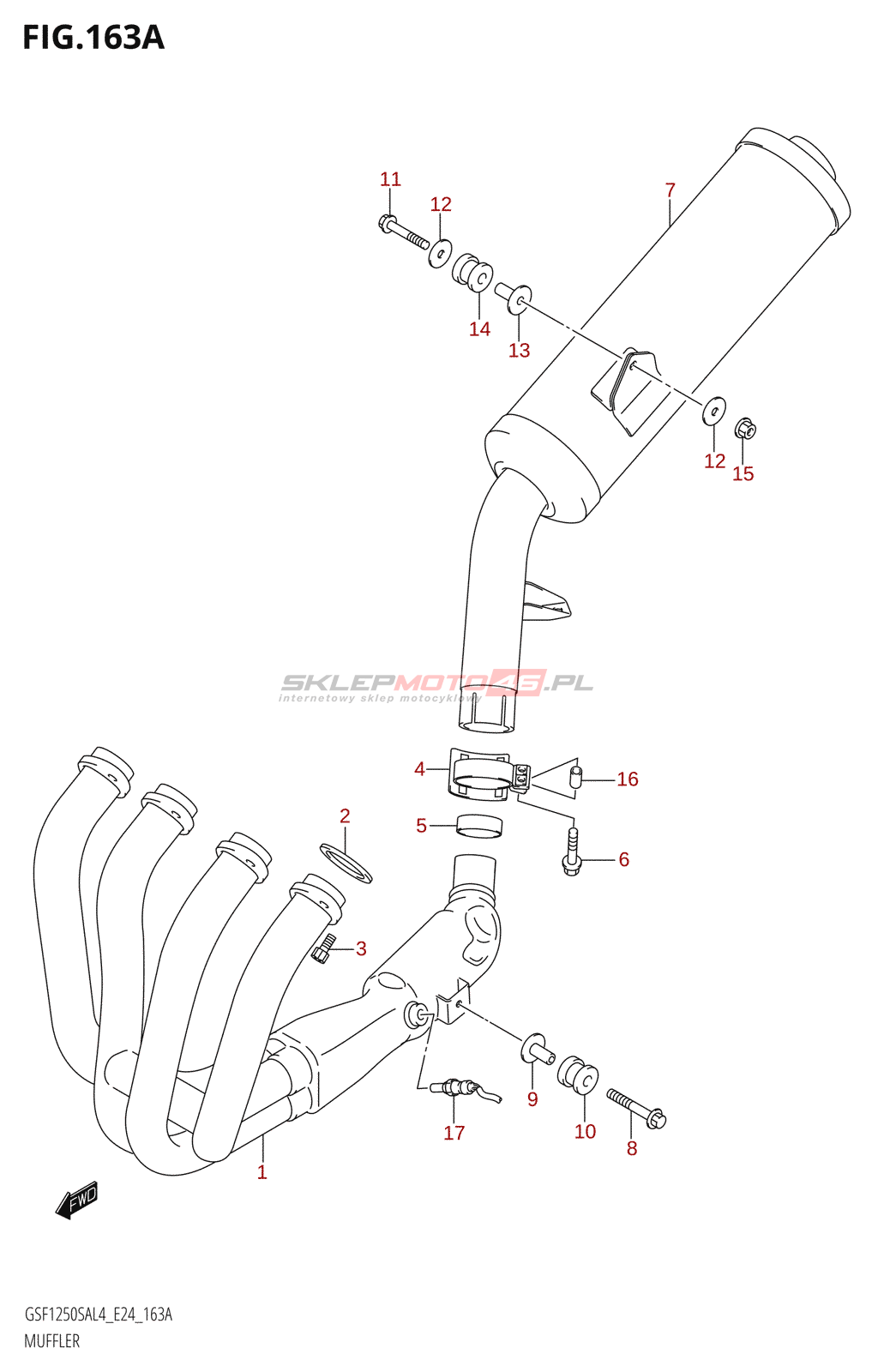 FIG.163A

11
12
7
14
13
12
15
SKLEPMOTO46.PL
internetowy sklep motocyklowy
4
16
2
5
6
3
9
10
8
17
1
FWD

GSF1250SAL4_E24_163A
MUFFLER