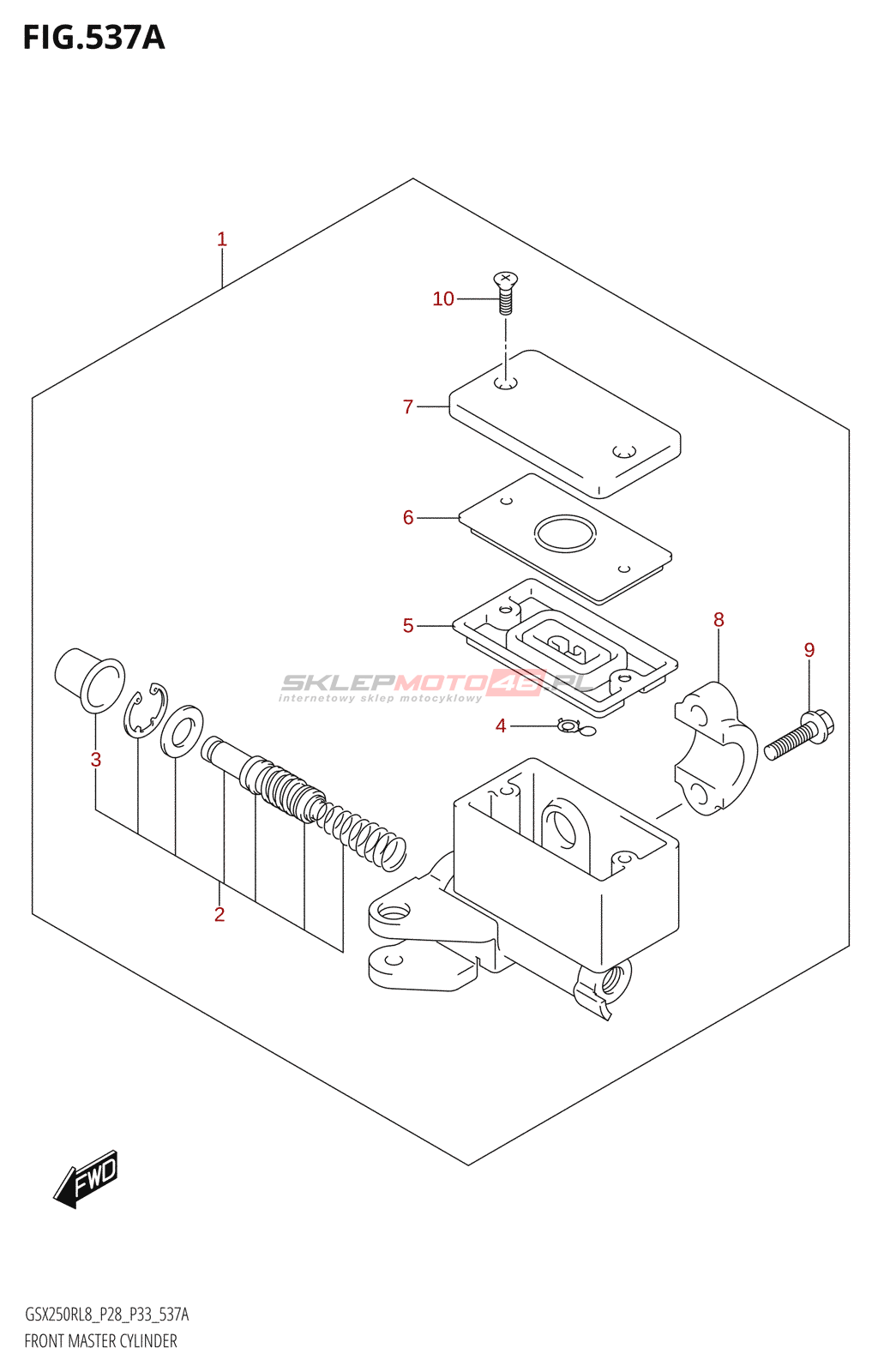 FIG.537A

1

10

7

6

5

8

9

SKLEPMOTO48.PL
internetowy sklep motocyklowy

4

3

2

FWD

GSX250RL8_P28_P33_537A
FRONT MASTER CYLINDER