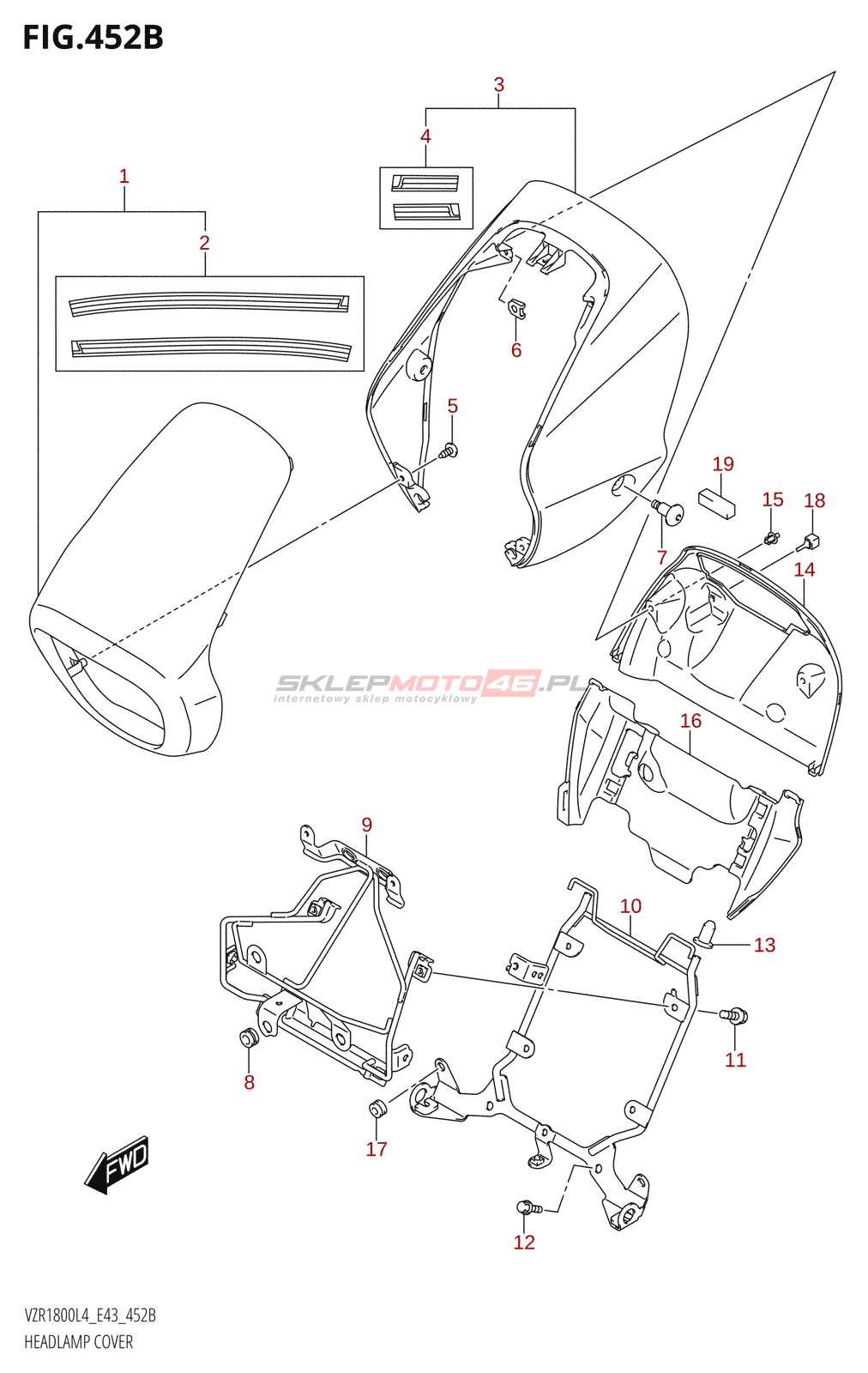 FIG.452B

3

4

1

2

6

5

19

15

18

7

14

SKLEPMOTO46.PL
internetowy sklep motocyklowy

16

9

10

13

11

8

17

FWD

12

VZR1800L4_E43_452B
HEADLAMP COVER