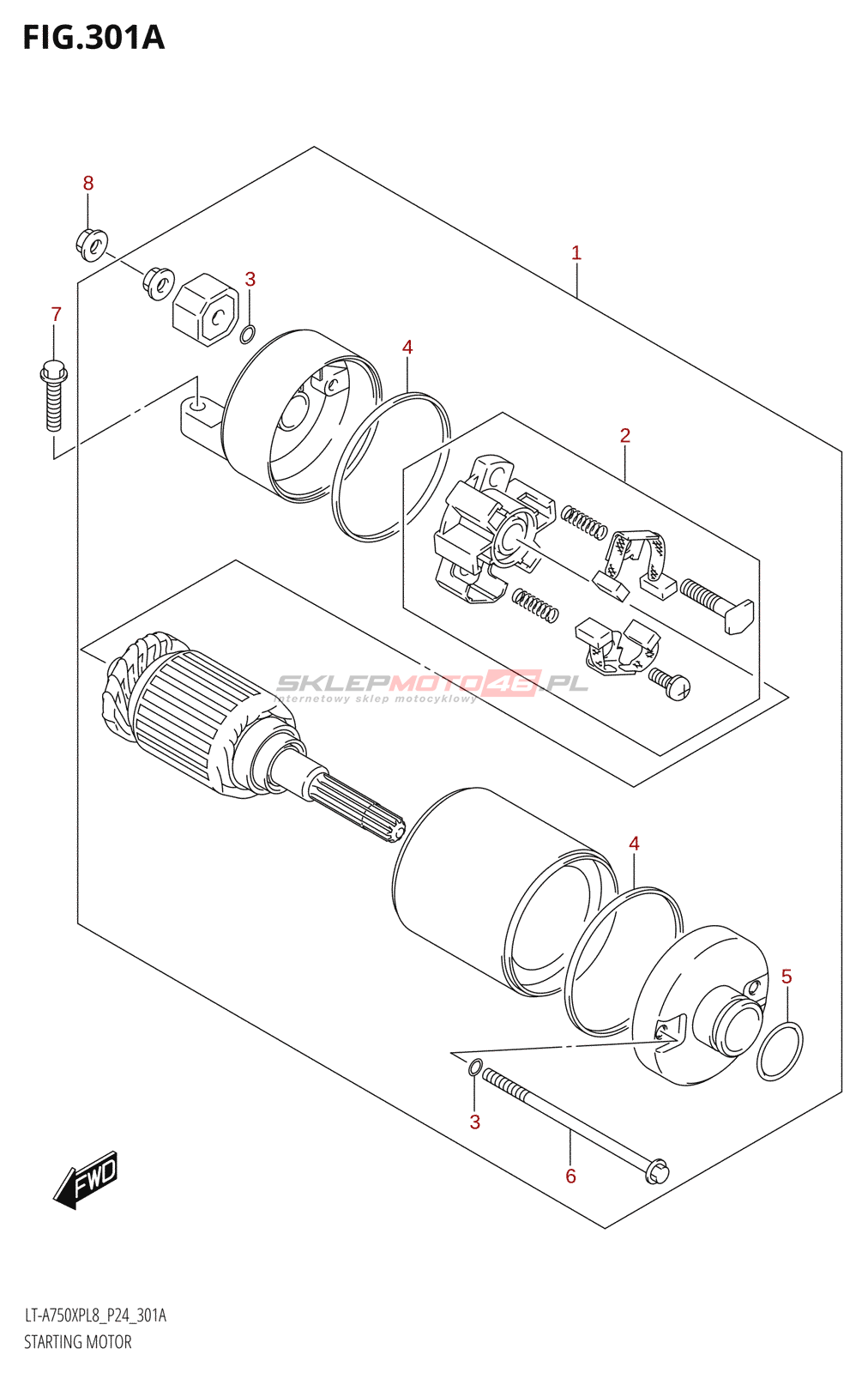 FIG.301A

8

1

3

7

4

2

SKLEPMOTO48.PL
internetowy sklep motocyklowy

4

5

3

6

FWD

LT-A750XPL8_P24_301A
STARTING MOTOR