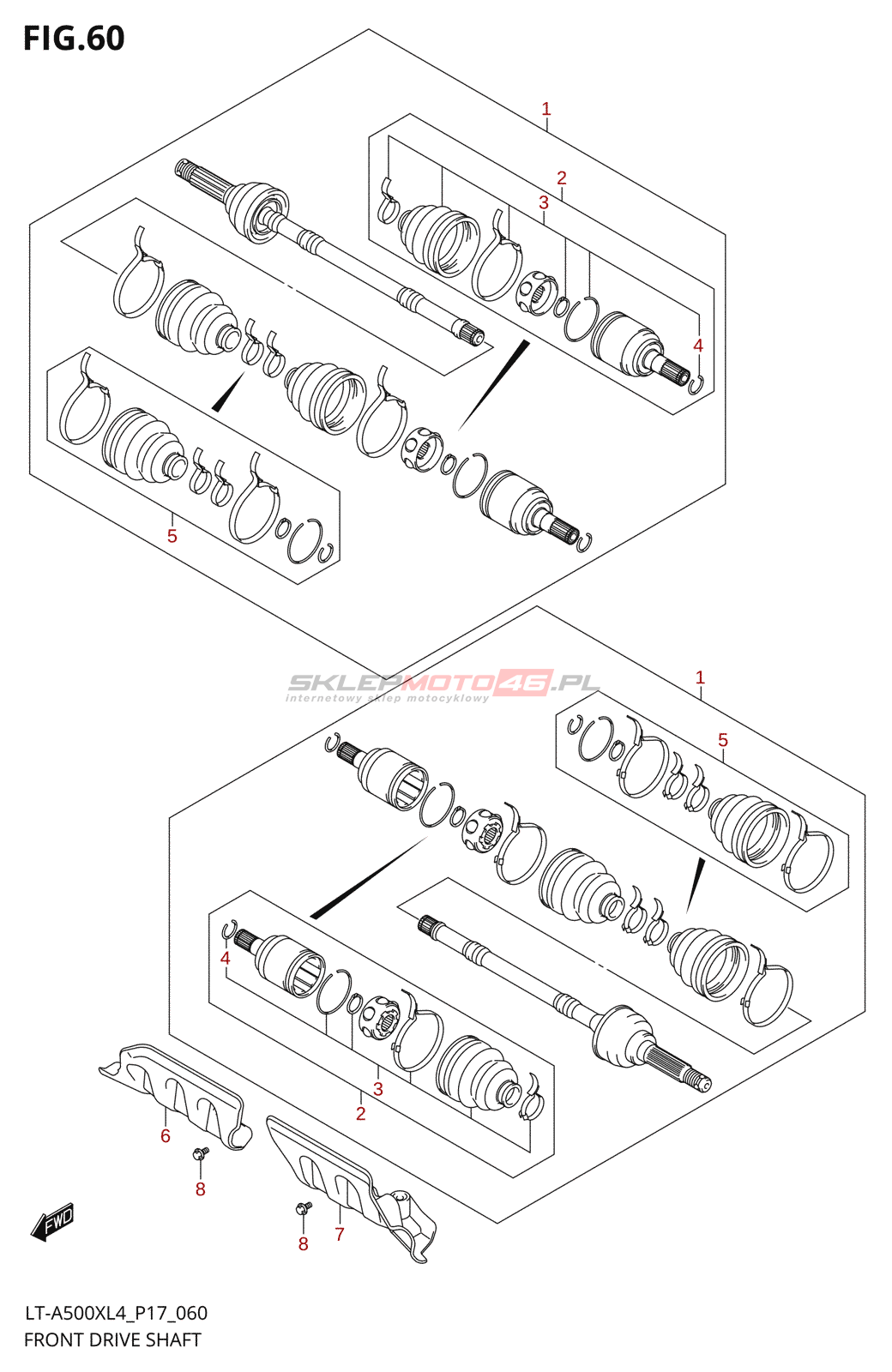 FIG.60

1
2
3
4
5

SKLEPMOTO46.PL
internetowy sklep motocyklowy

1
5
4
3
2
6
8
8
7
FWD

LT-A500XL4_P17_060
FRONT DRIVE SHAFT