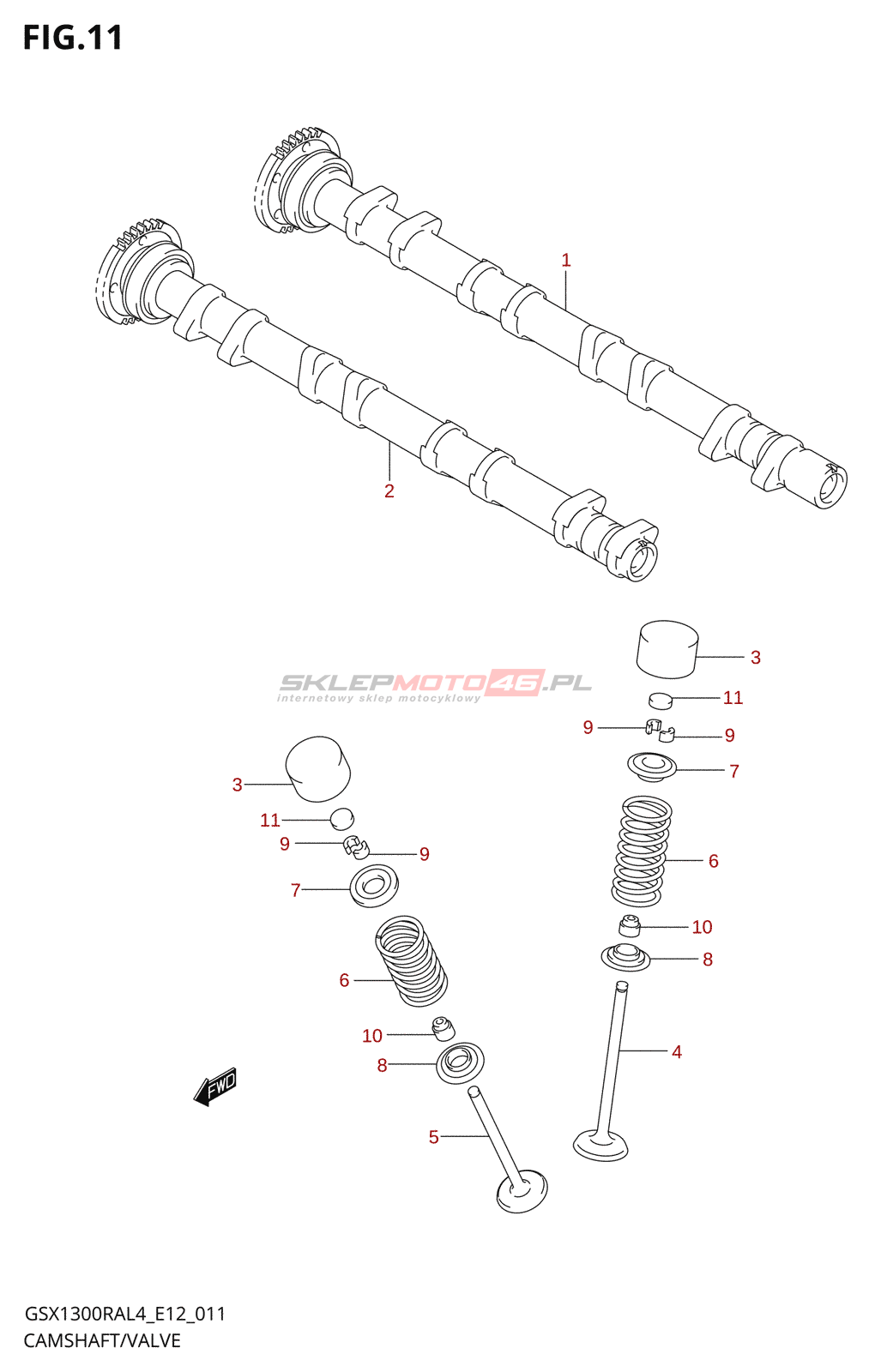 FIG.11

1

2

SKLEPMOTO46.PL
internetowy sklep motocyklowy

3

11

9

9

7

6

10

8

4

3

11

9

9

7

6

10

8

5

FWD

GSX1300RAL4_E12_011
CAMSHAFT/VALVE